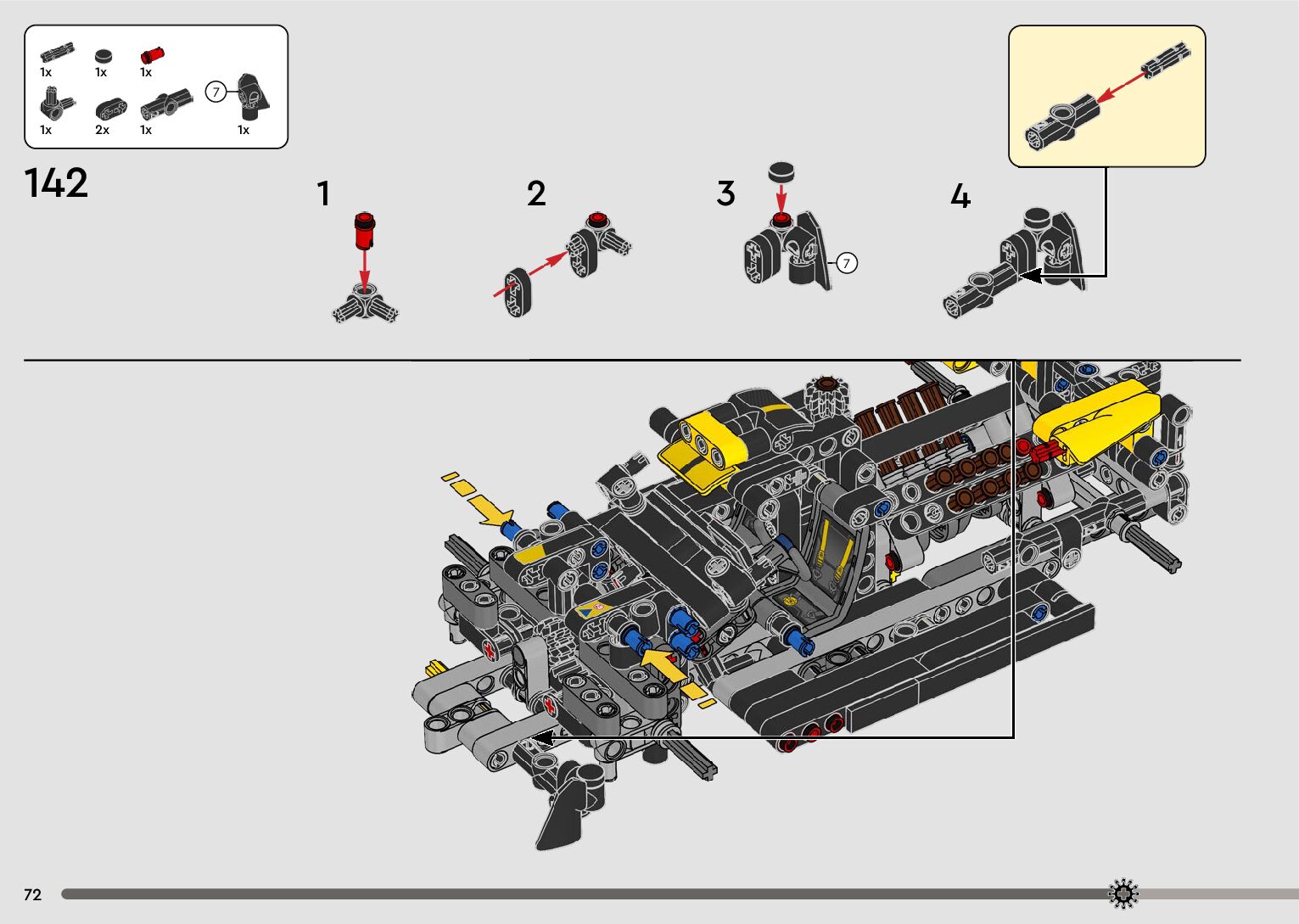 1x 1x 1x
1x 2x 1x 7 1x

142

1

2

3

7

4

72