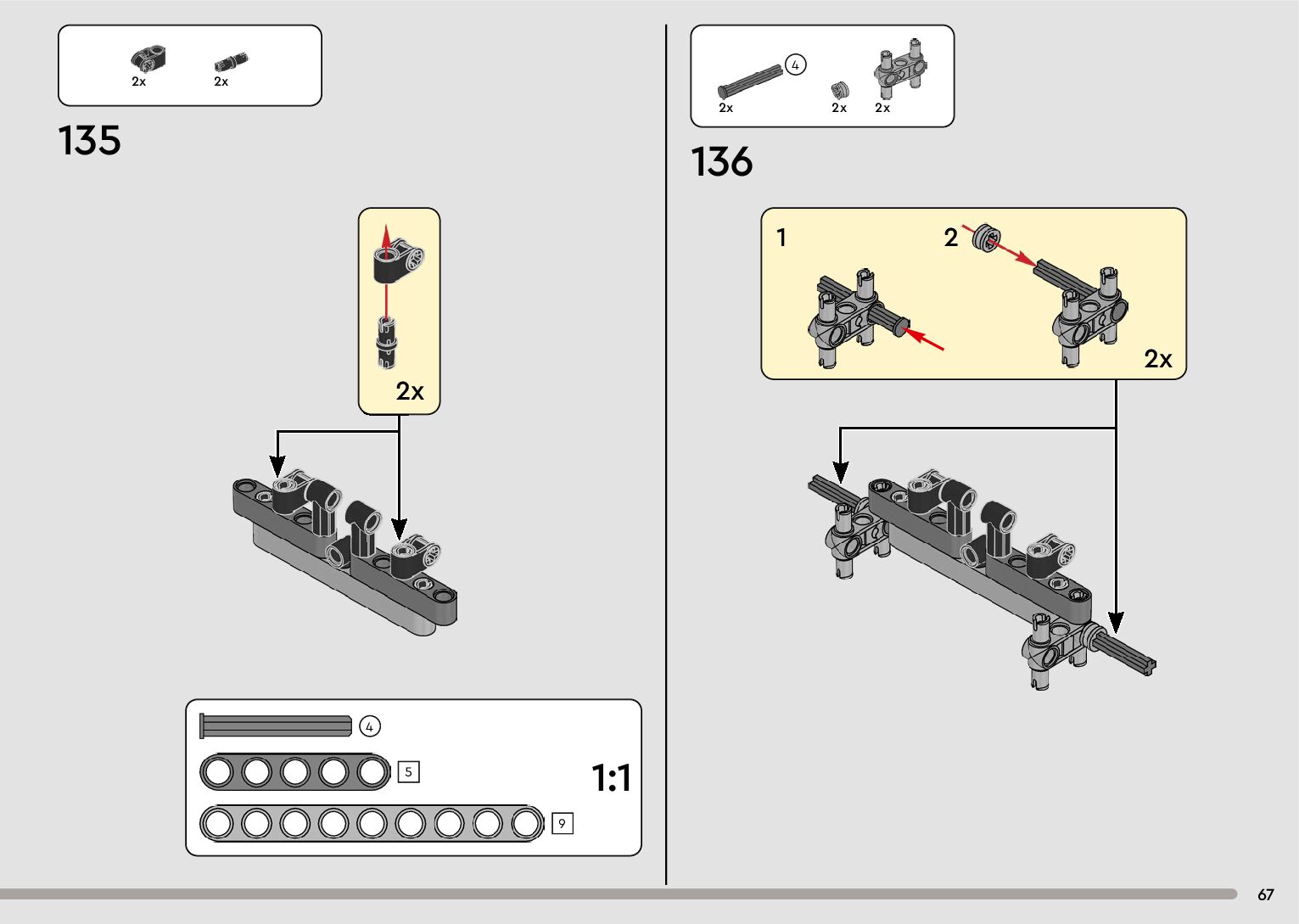 2x 2x

135

2x

4

5

9

1:1

4

2x 2x 2x

136

1

2

2x

67