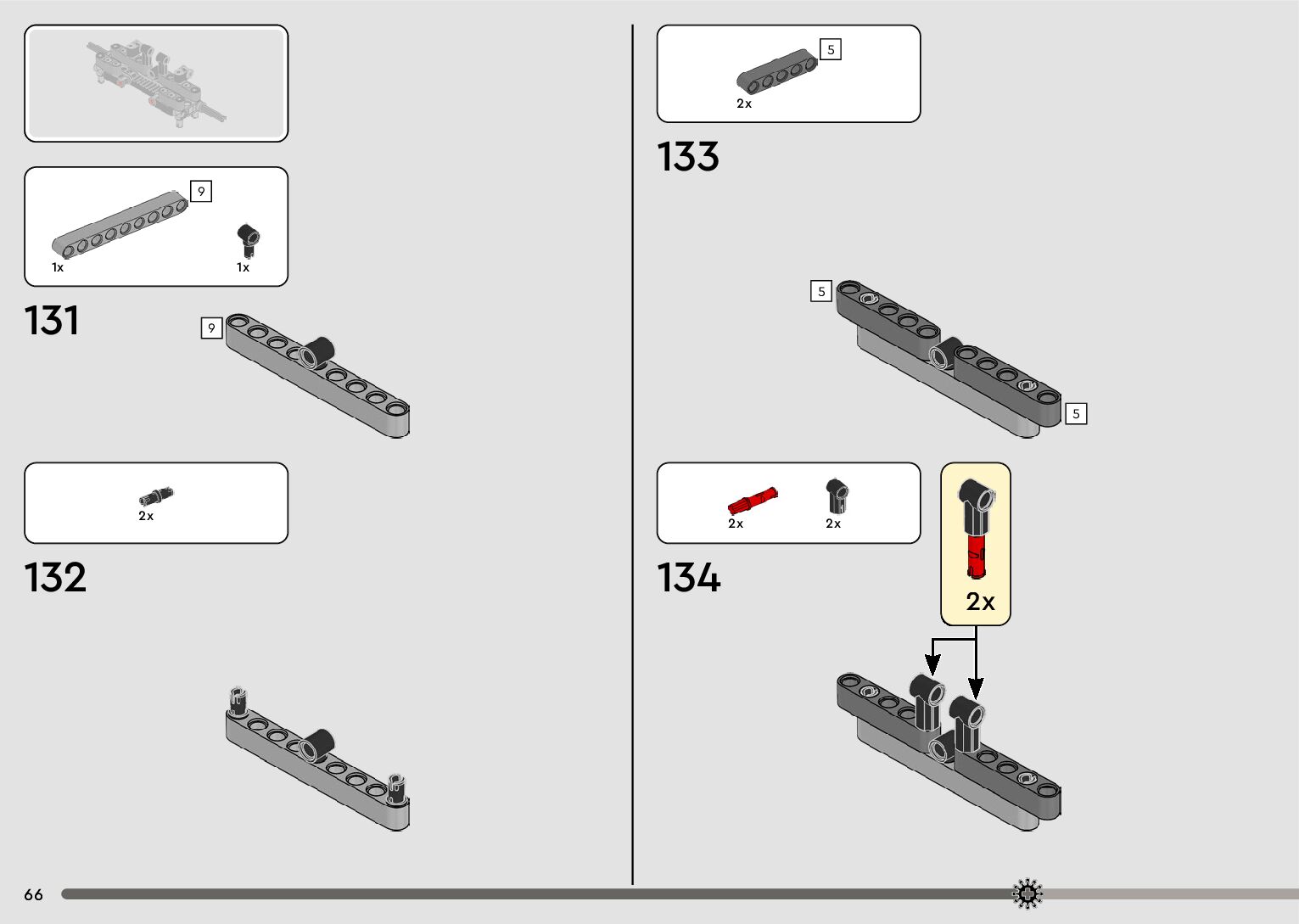 9

1x

1x

131

9

2x

132

5

2x

133

5

5

2x

2x

134

2x

66