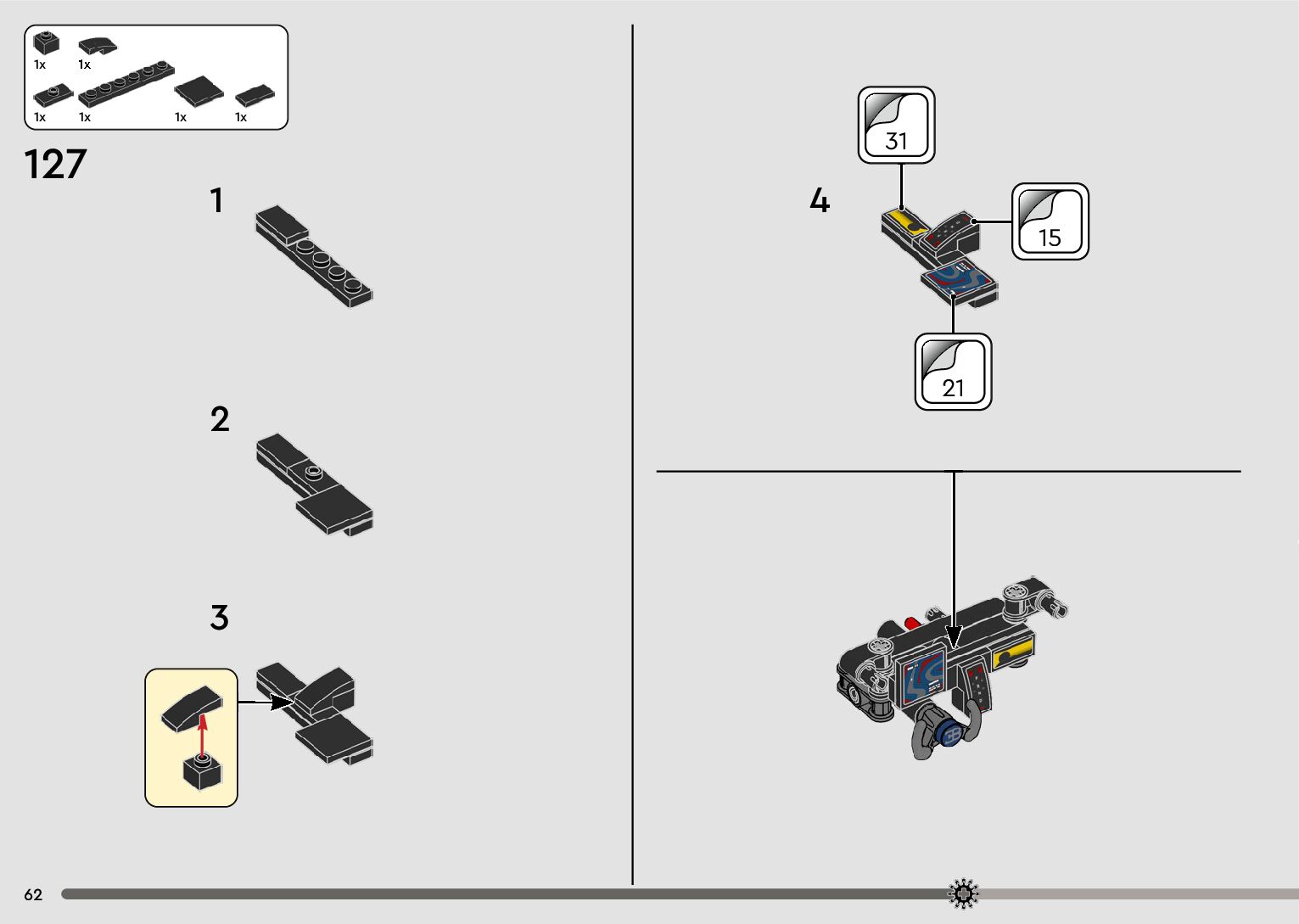 1x 1x
1x 1x 1x 1x

127

1

2

3

4

31

15

21

62