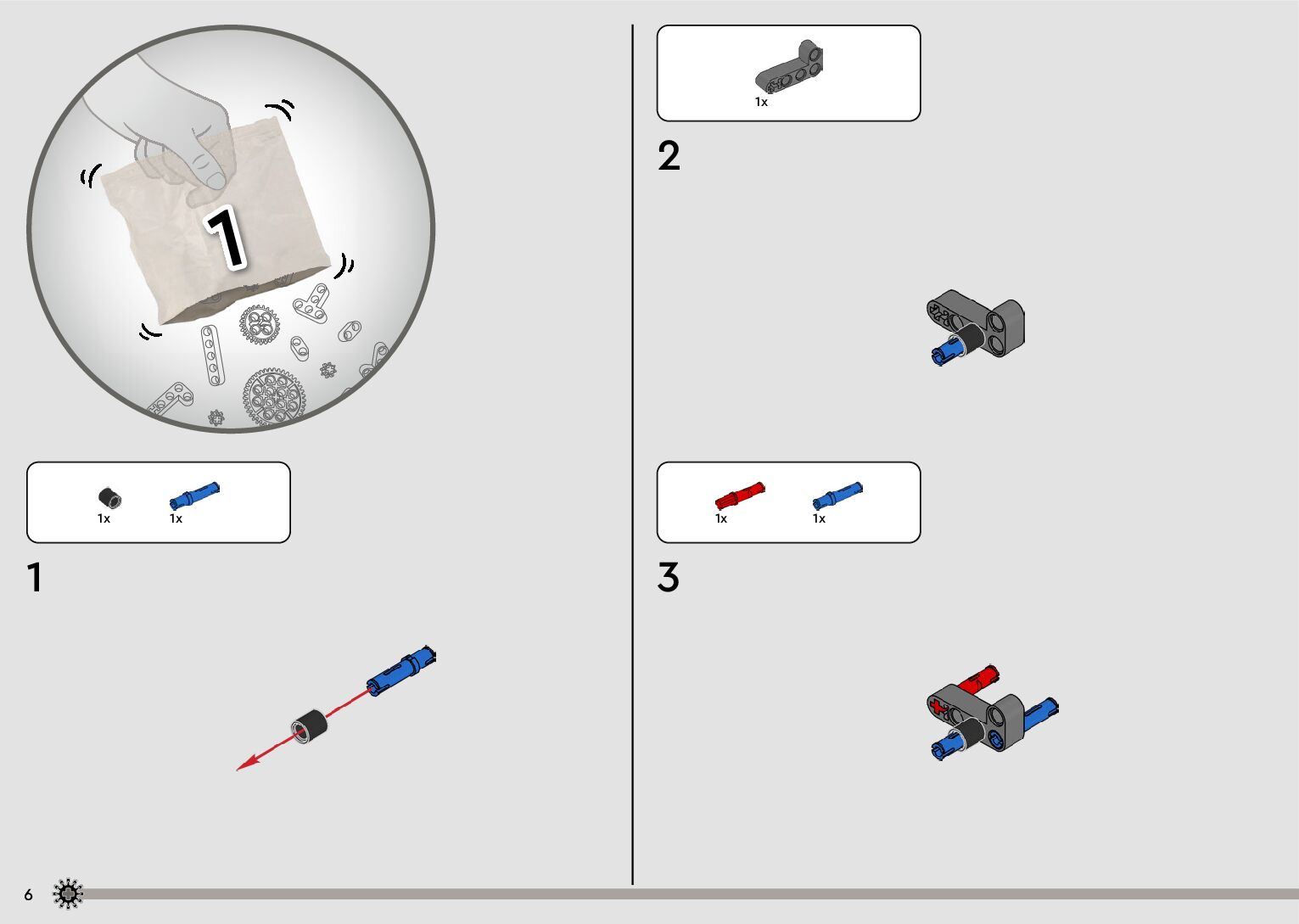 1

1x 1x

1

1x

2

1x 1x

3

6