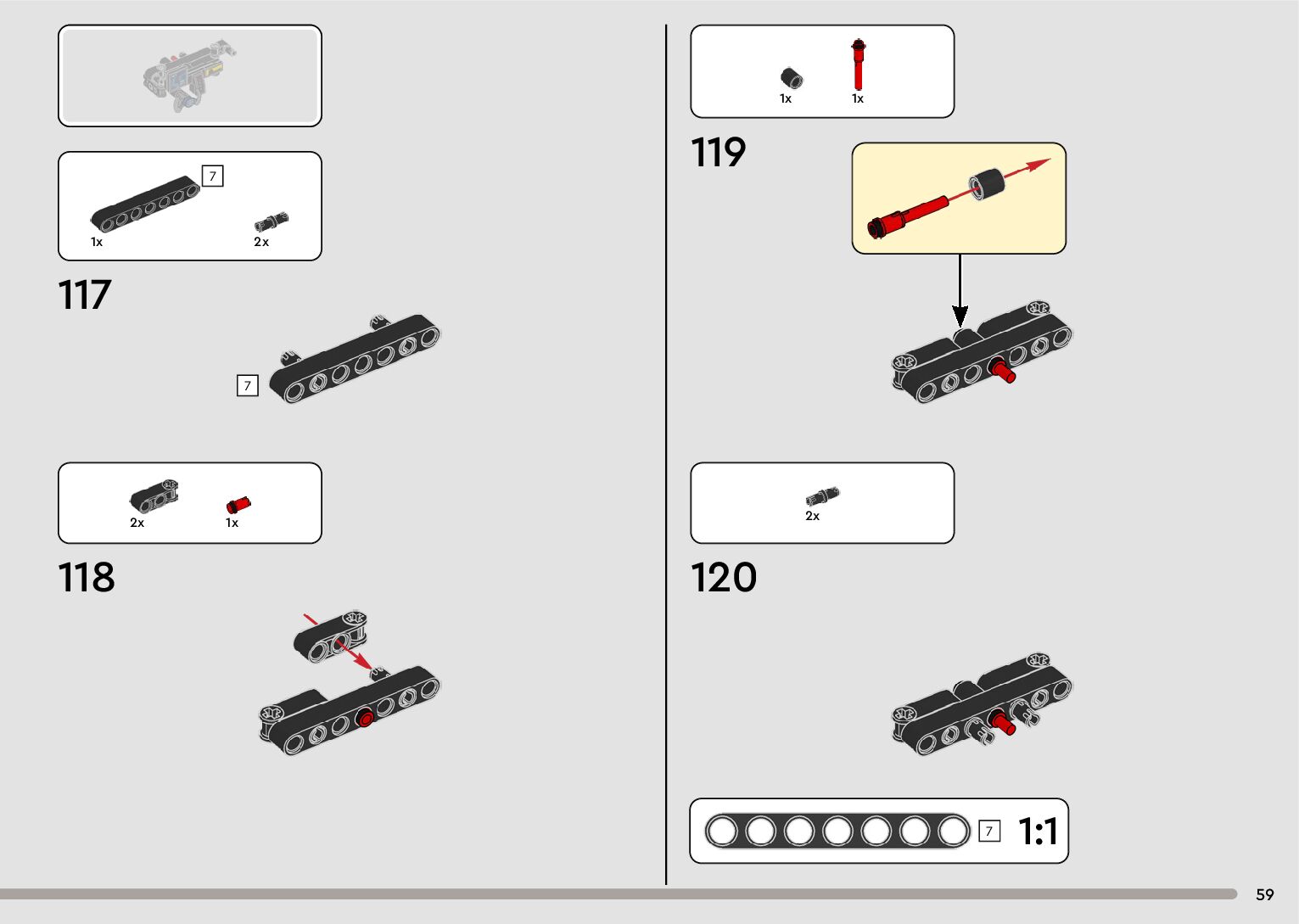 7

1x

2x

117

7

2x

1x

118

1x

1x

119

2x

120

7

1:1

59