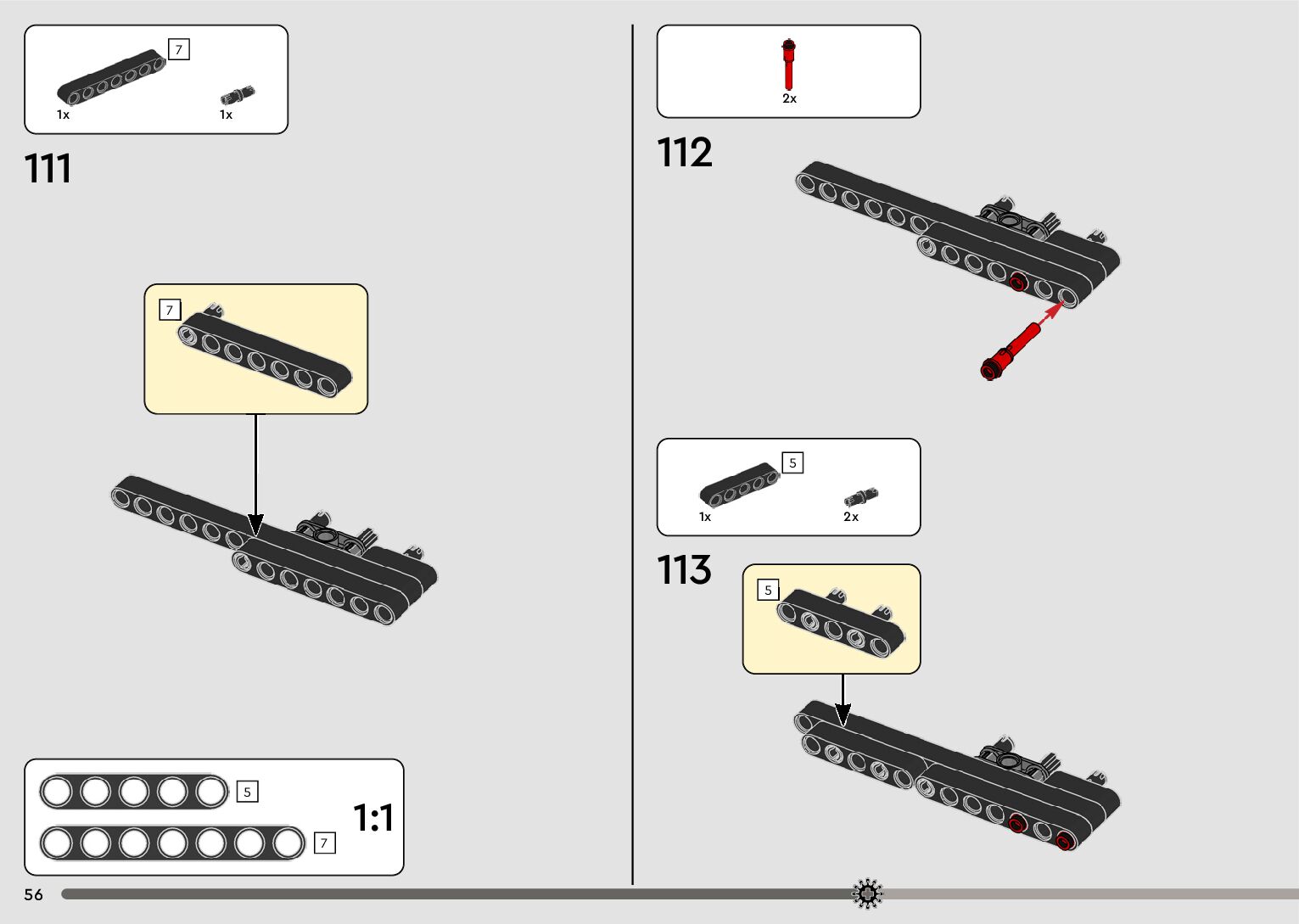 7

1x 1x

111

7

5

7

1:1

56

2x

112

5

1x 2x

113

5