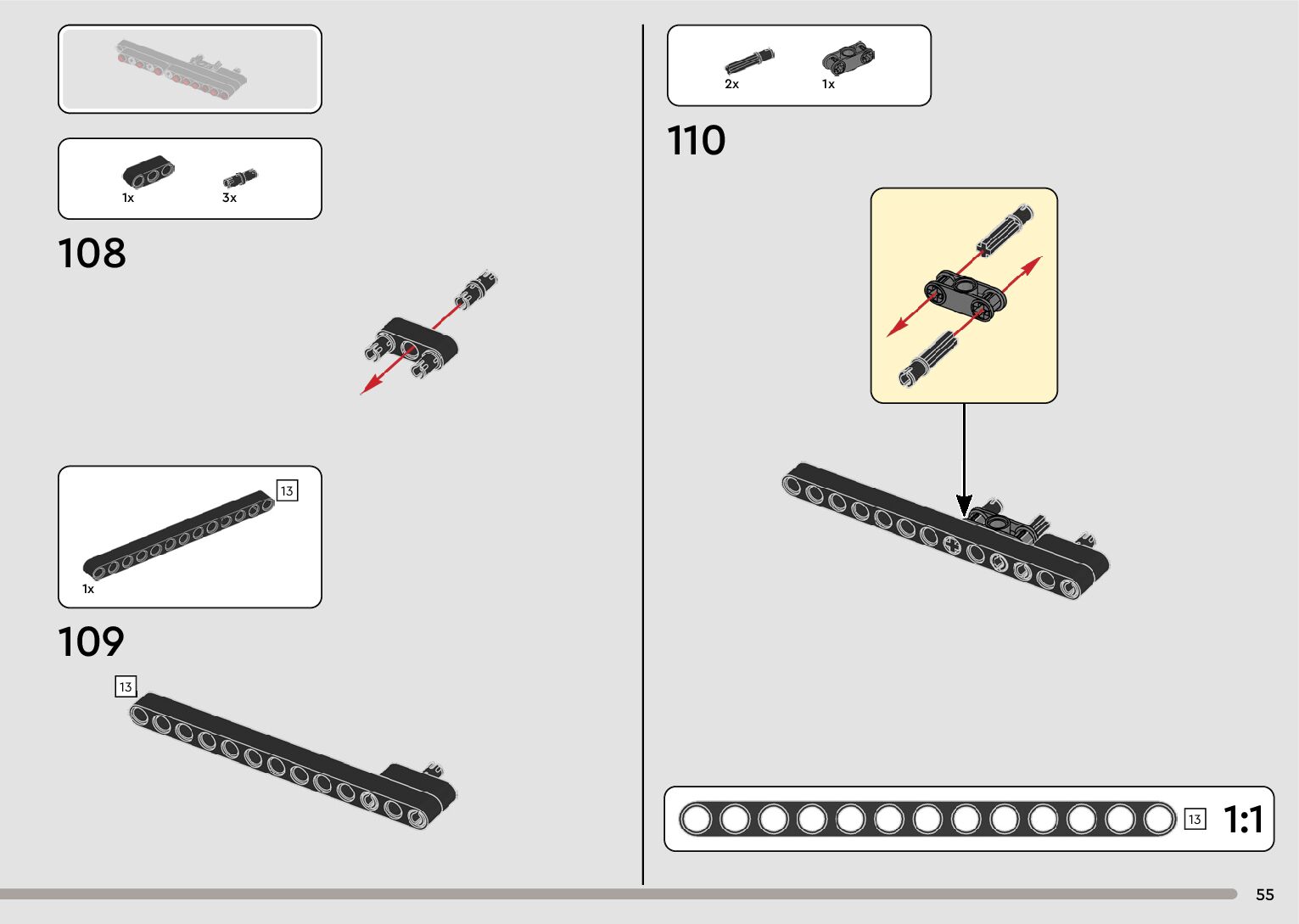 1x
3x

108

13
1x

109

13

2x
1x

110

13
1:1

55