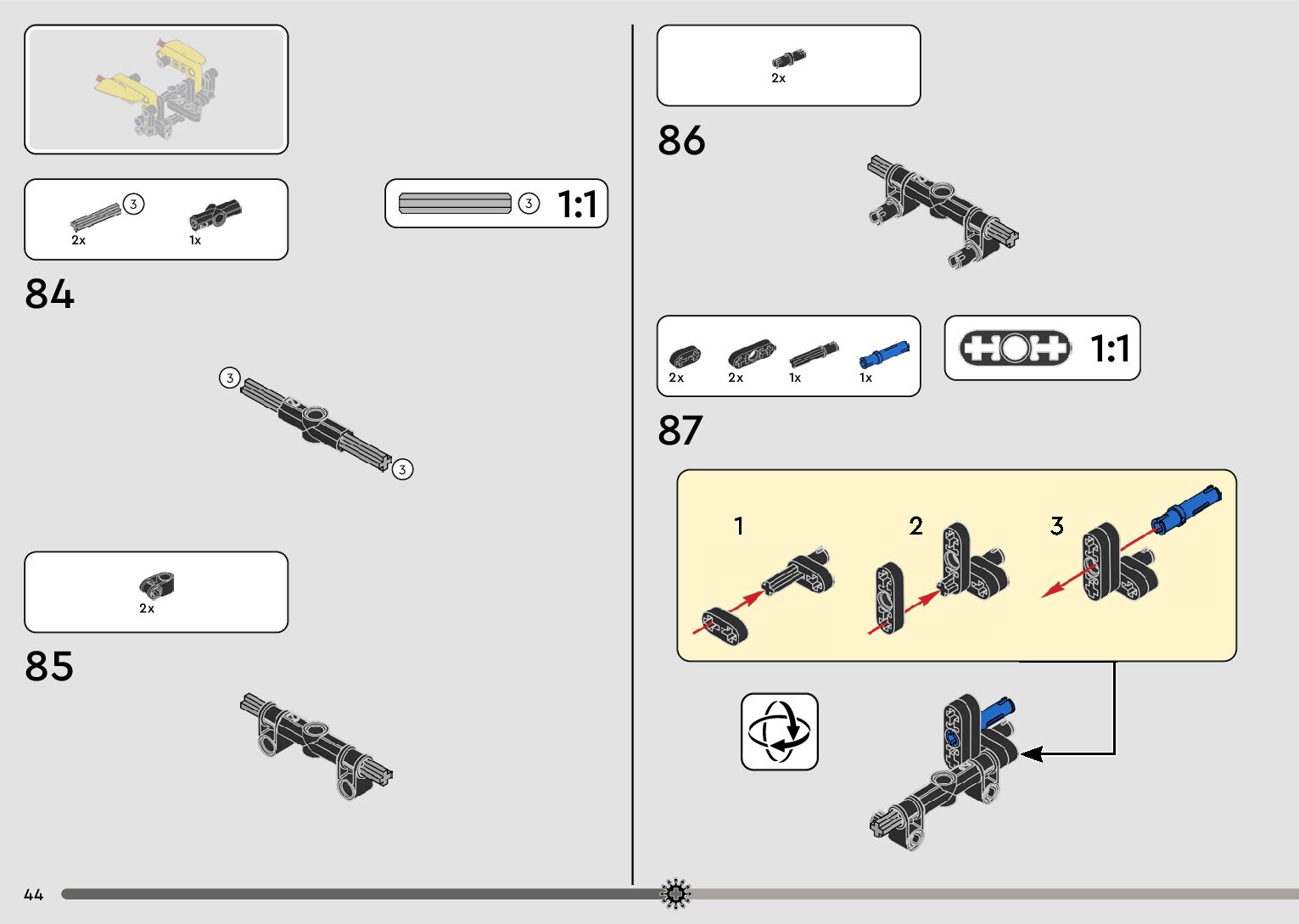 3
2x
1x

3
1:1

84

3
3

2x

85

2x

86

2x
2x
1x
1x

1:1

87

1
2
3

44