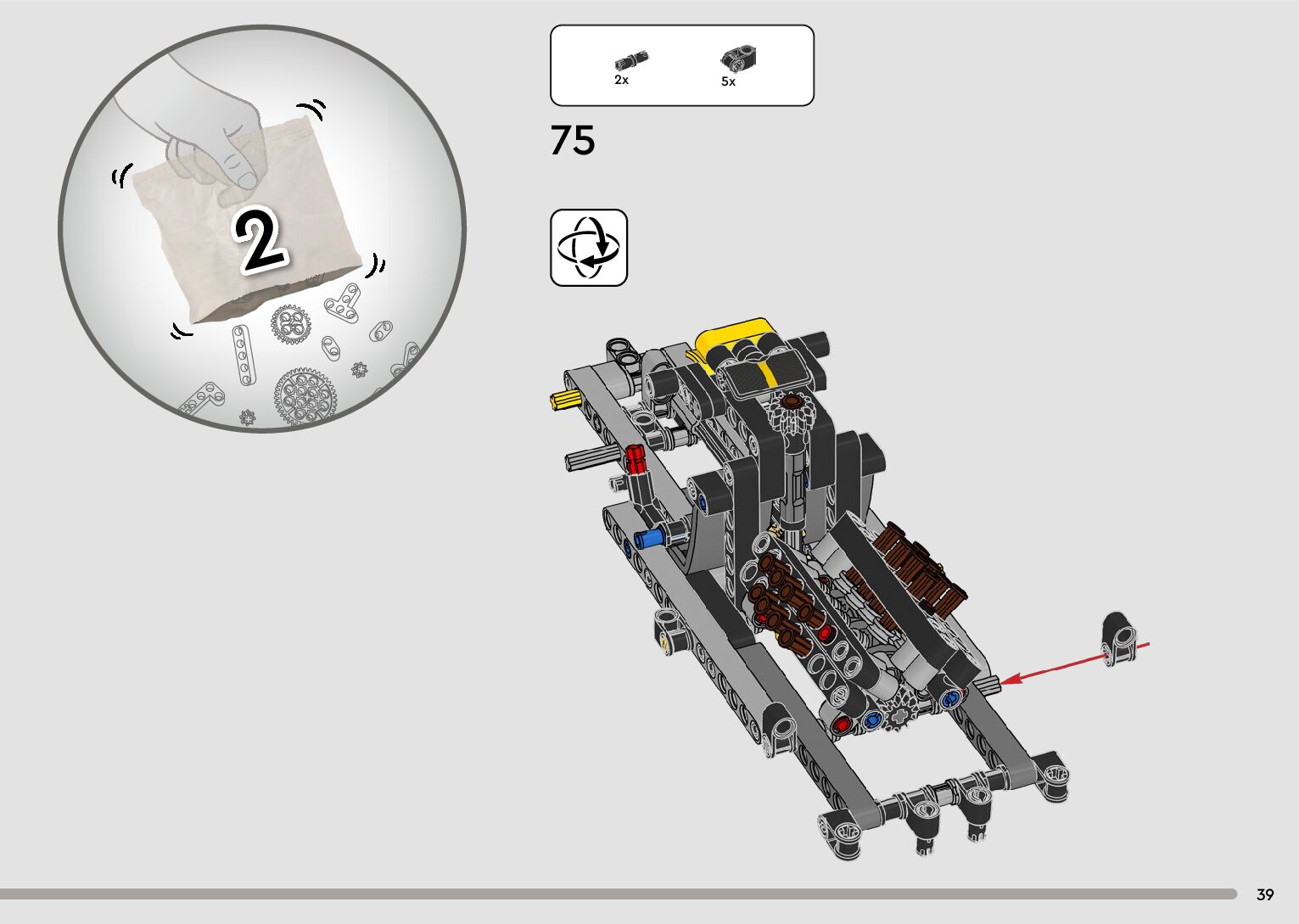 2

2x

5x

75

39