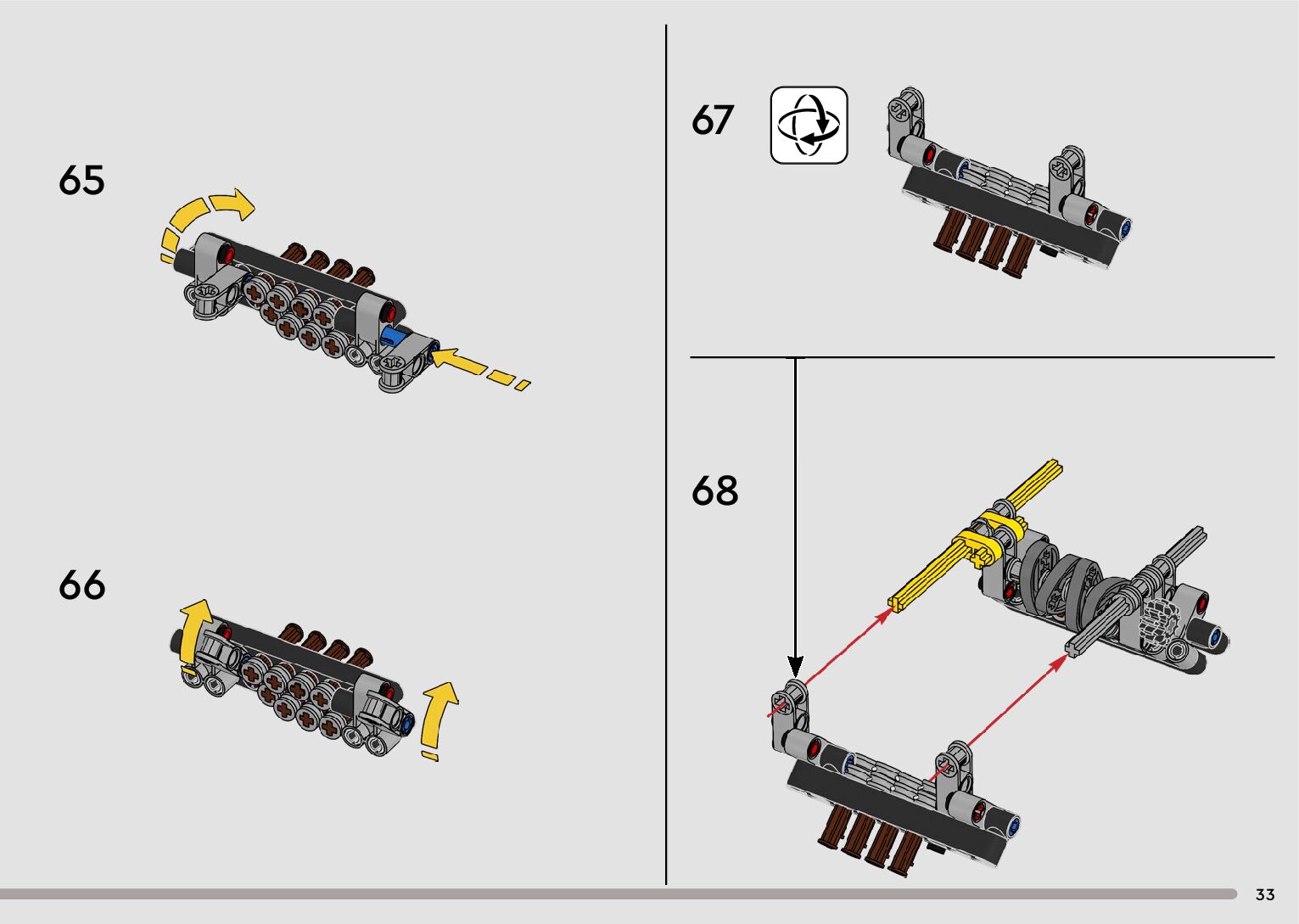 65

66

67

68

33