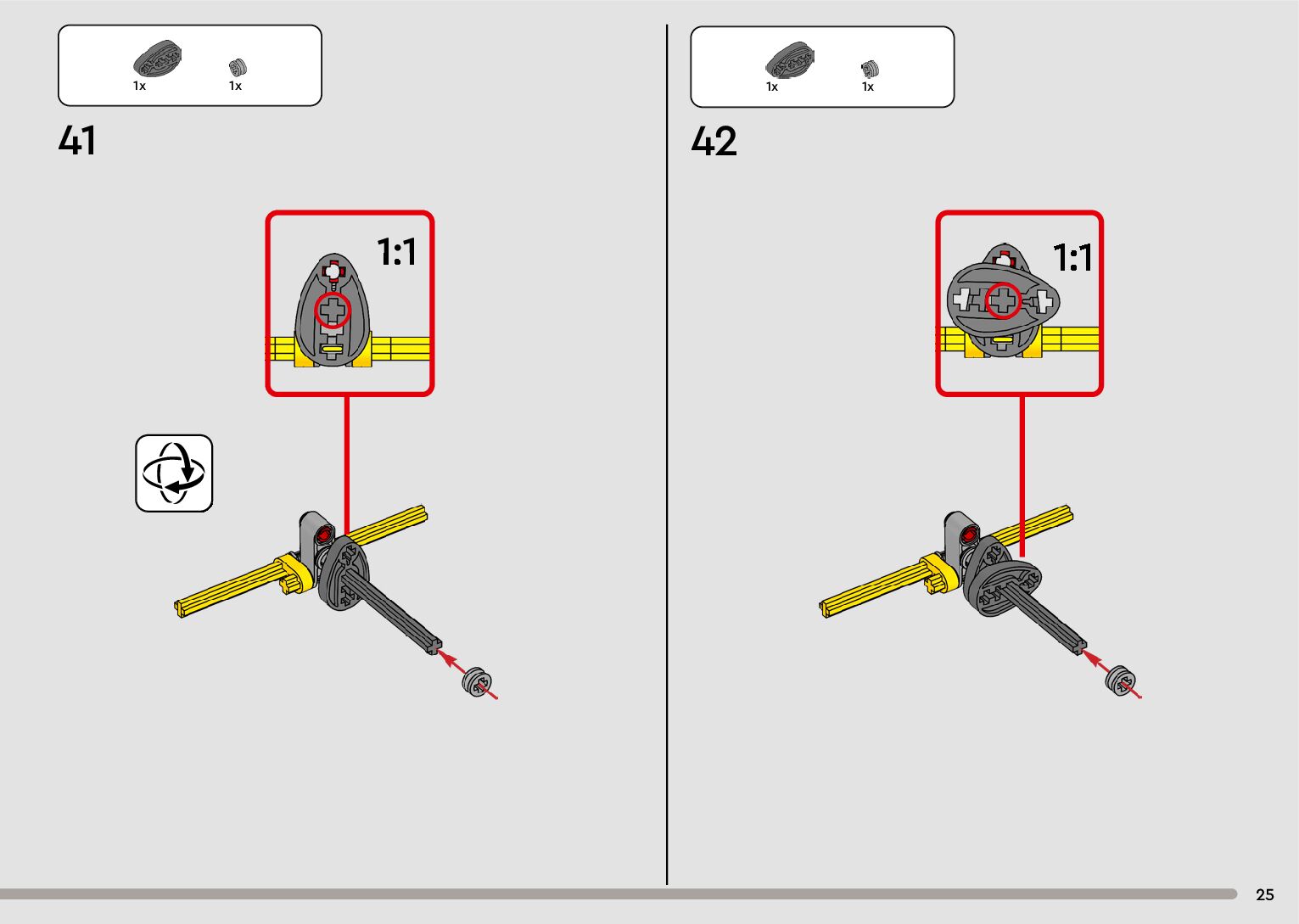 1x 1x

41

1:1

1x 1x

42

1:1

25