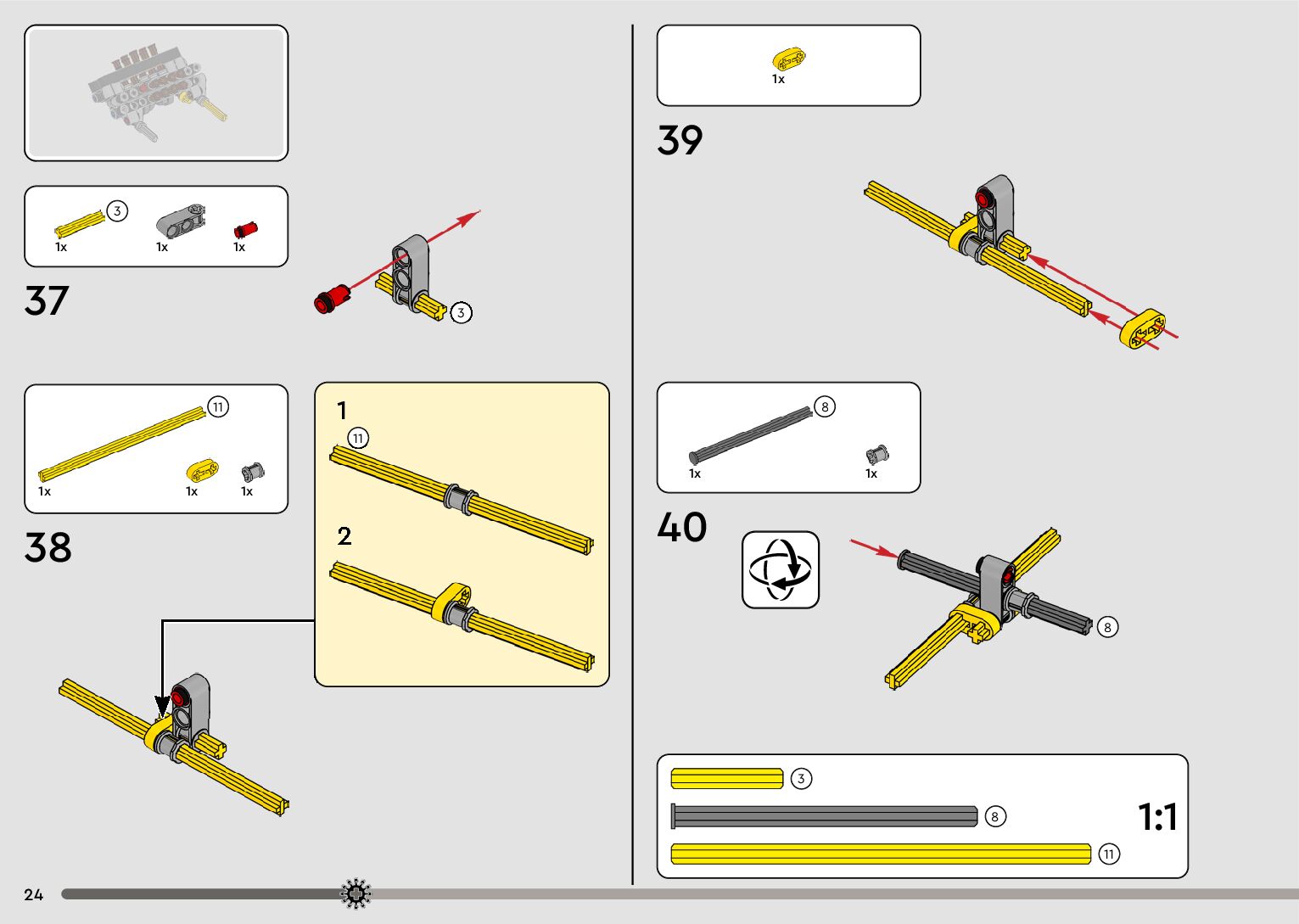 3
1x
1x
1x

37

3

11
1x
1x
1x

38

1
11
2

1x

39

8
1x
1x

40

8

3
8
11
1:1

24