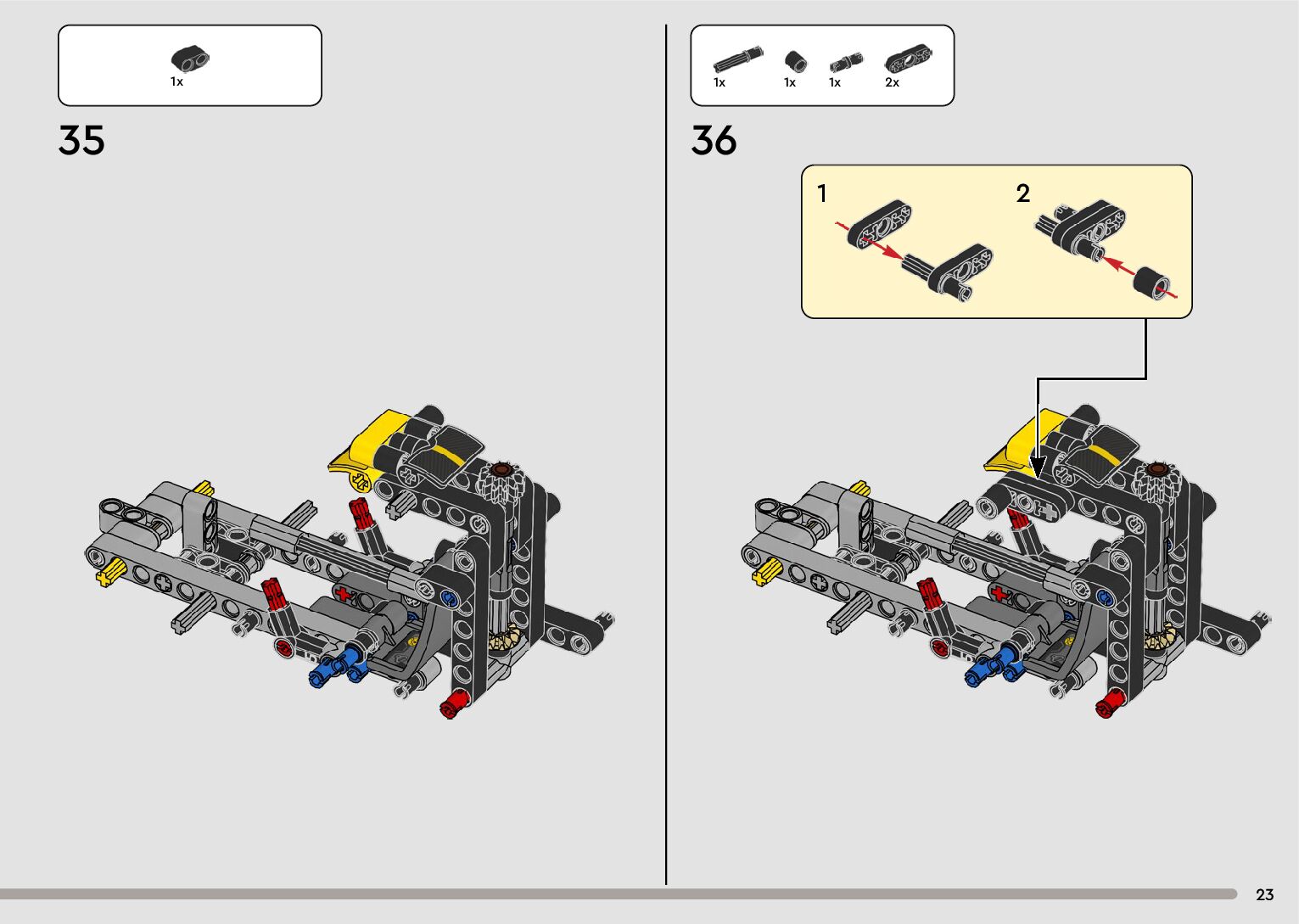 1x

35

1x 1x 1x 2x

36

1

2

23