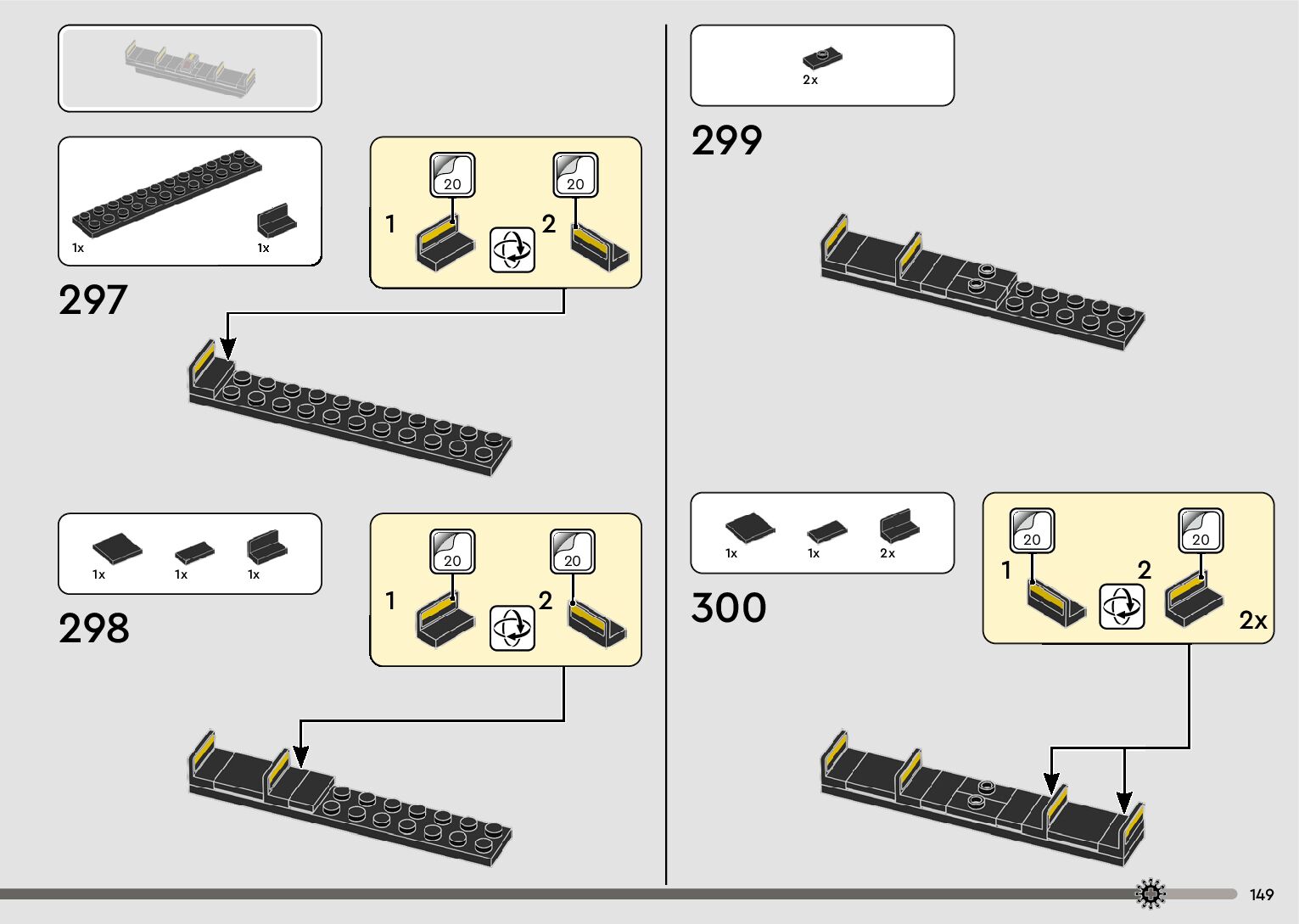 1x
1x

297

20
20
1
2

1x
1x
1x

298

20
20
1
2

2x

299

1x
1x
2x

300

20
20
1
2
2x

149