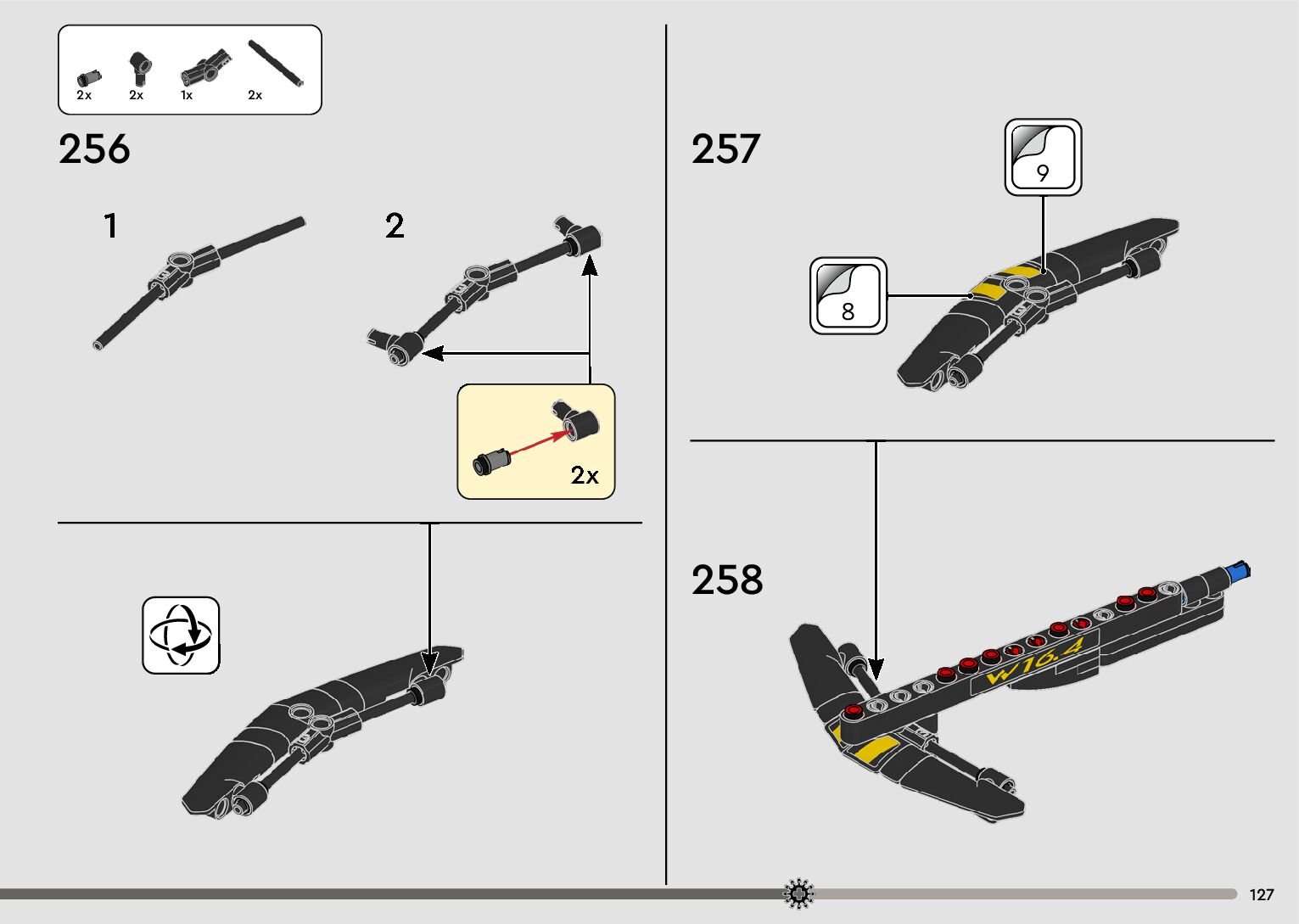 2x 2x 1x 2x

256

1

2

2x

257

9

8

258

W16.4

127