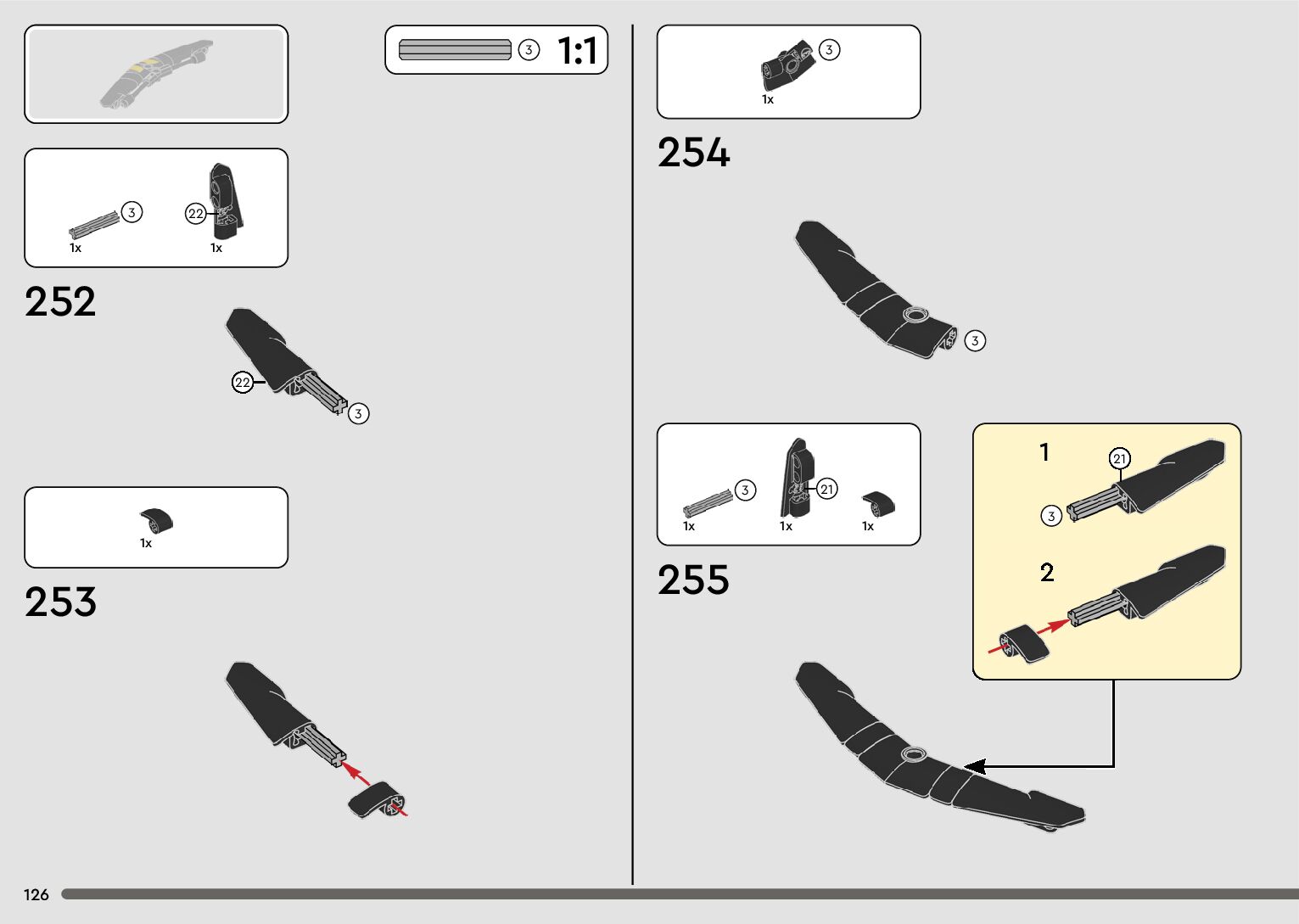 3 1:1

3
22
1x 1x

252

22
3

1x

253

3
1x

254

3

3
21
1x 1x 1x

255

1
21
3

2

126