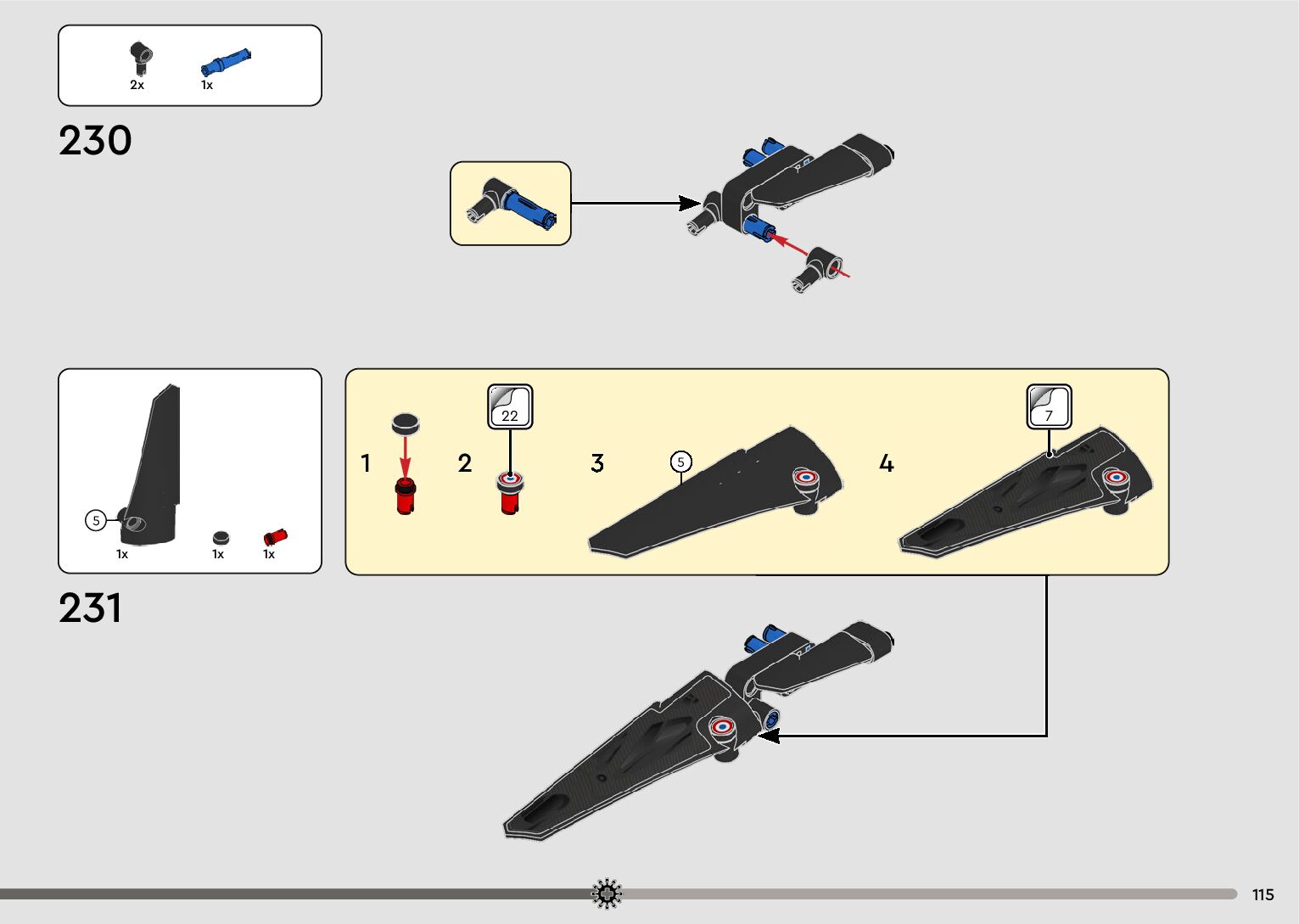 2x 1x

230

5

1x 1x 1x

231

1 2 22 3 5 4 7

115