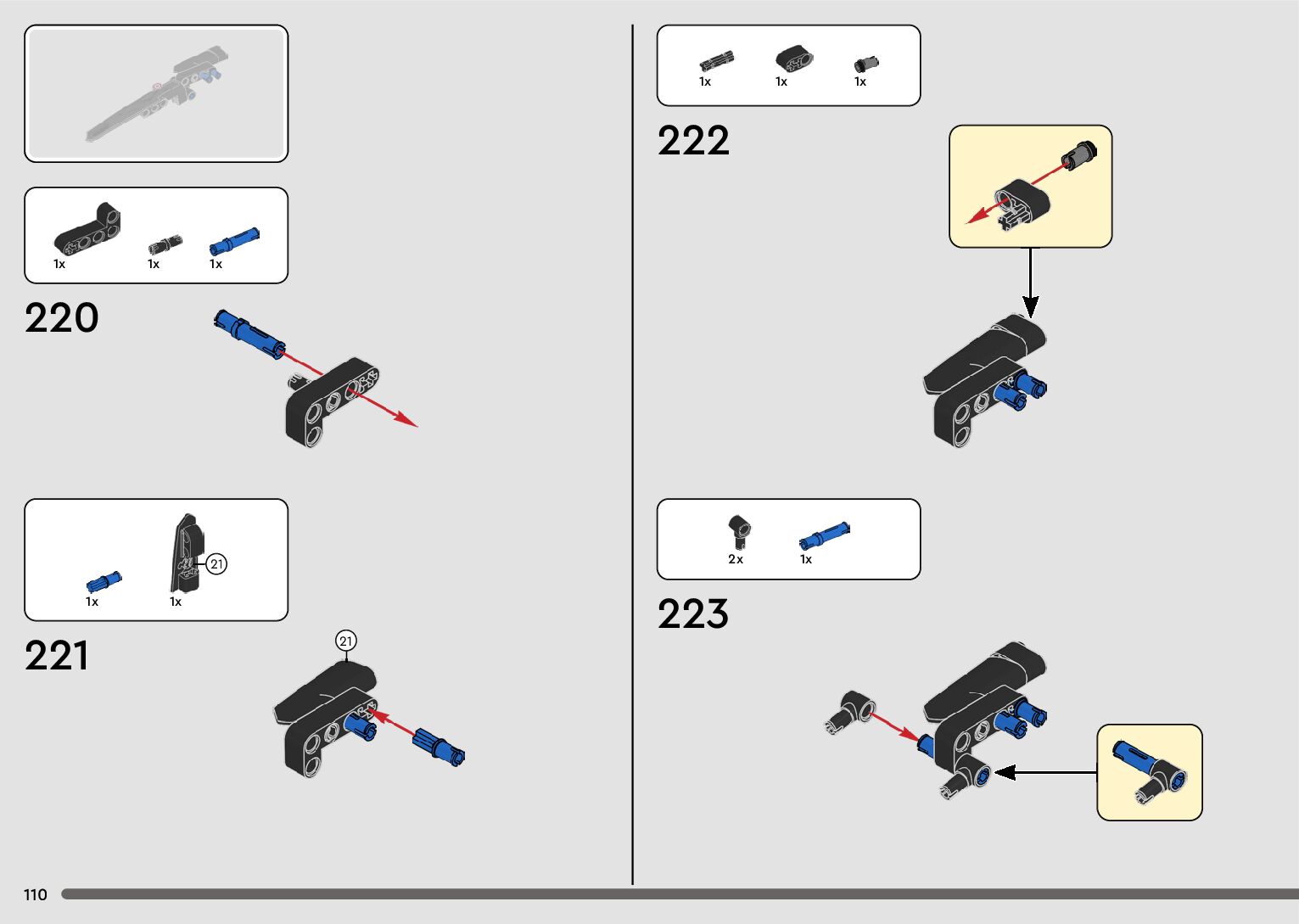 1x 1x 1x

220

1x 1x

21

221

21

1x 1x 1x

222

2x 1x

223

110