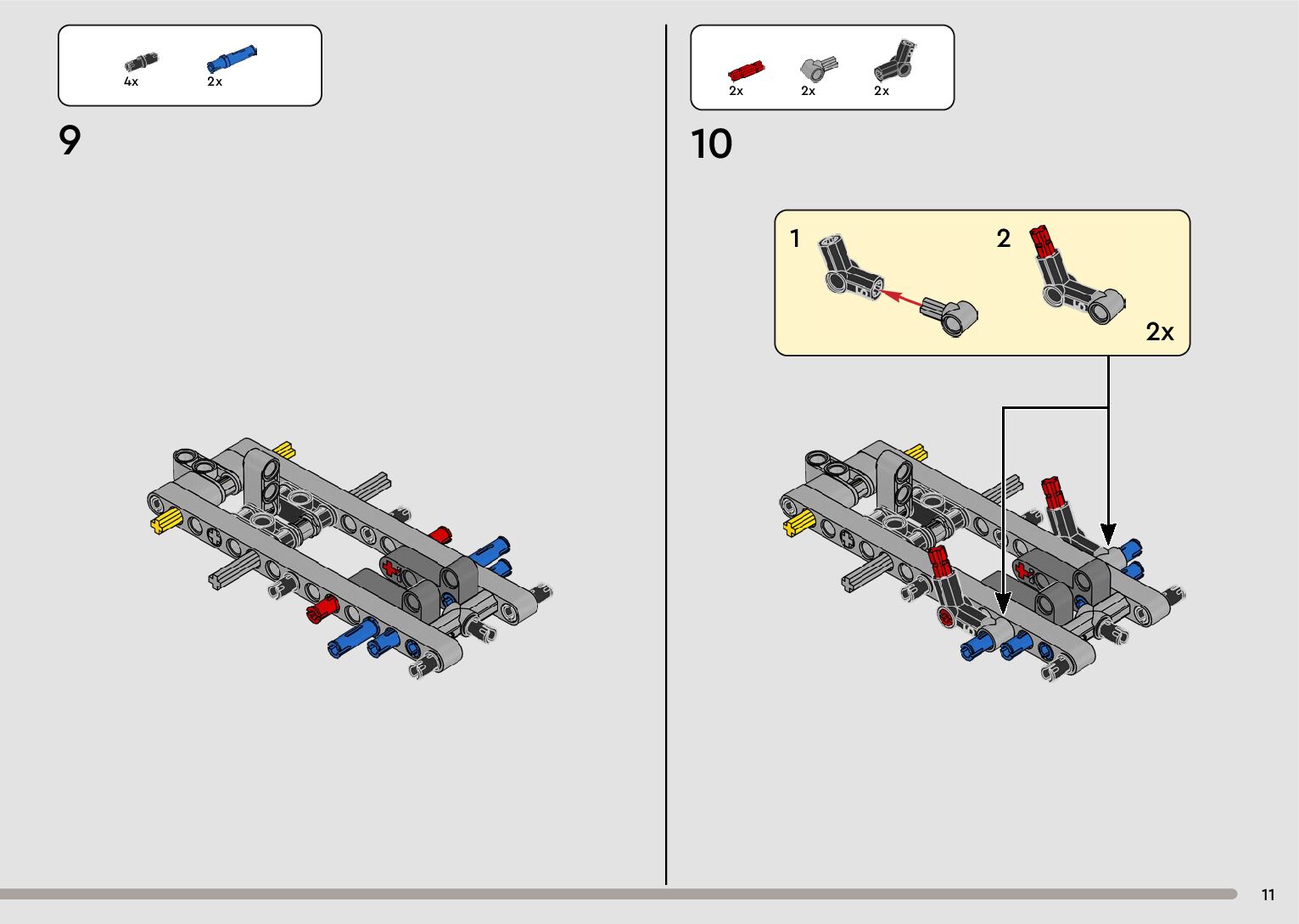 4x 2x

9

2x 2x 2x

10

1

2

2x

11