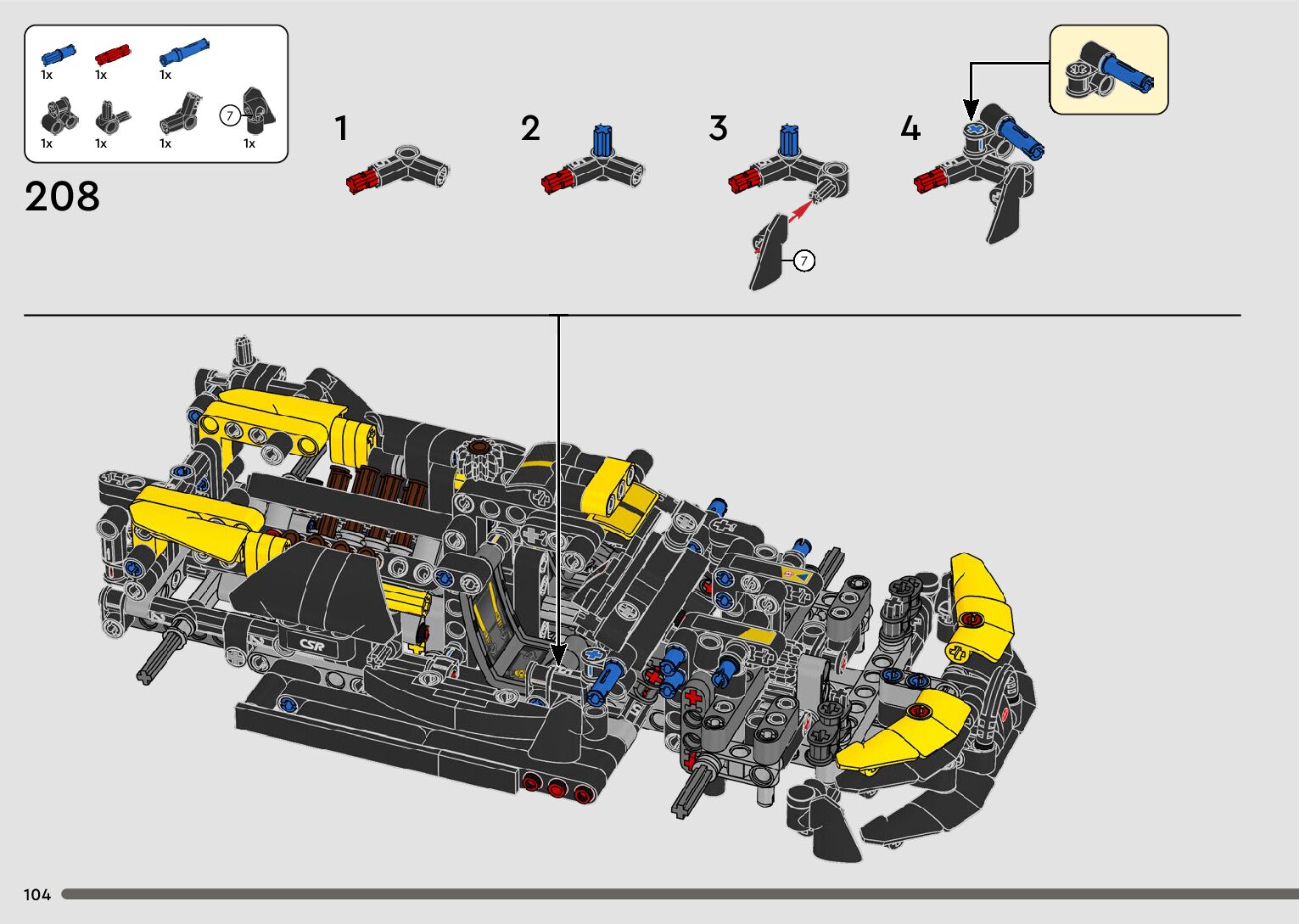 1x 1x 1x
1x 1x 1x 7 1x

208

1

2

3

7

4

CSR

104