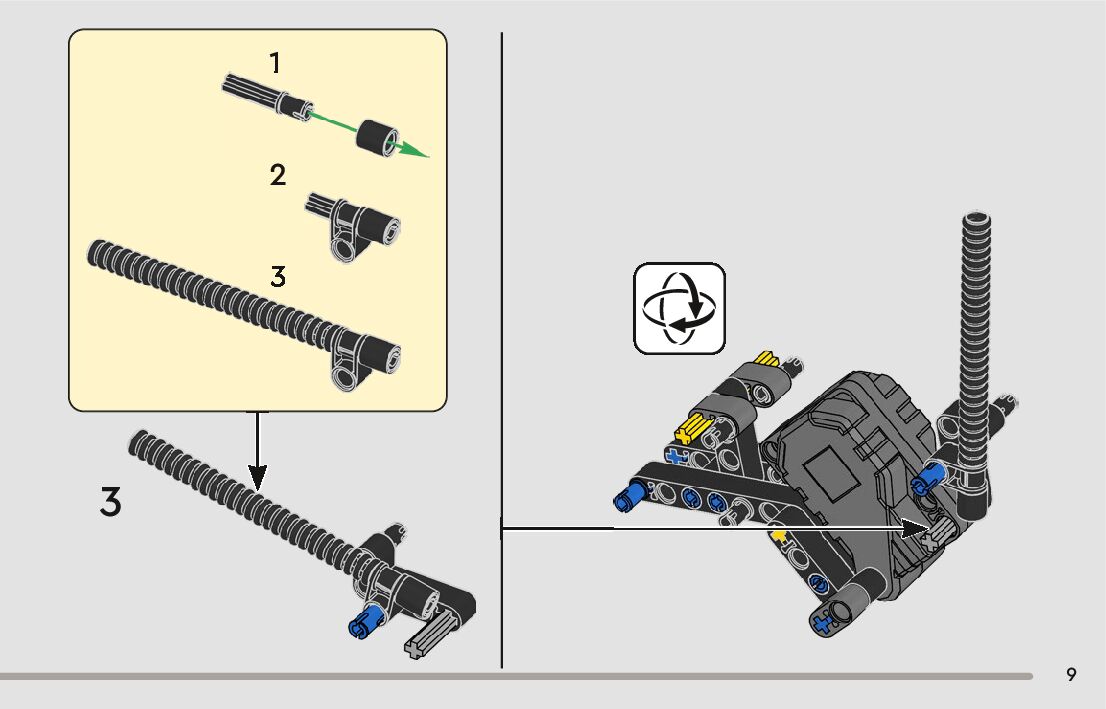 1

2

3

3

9