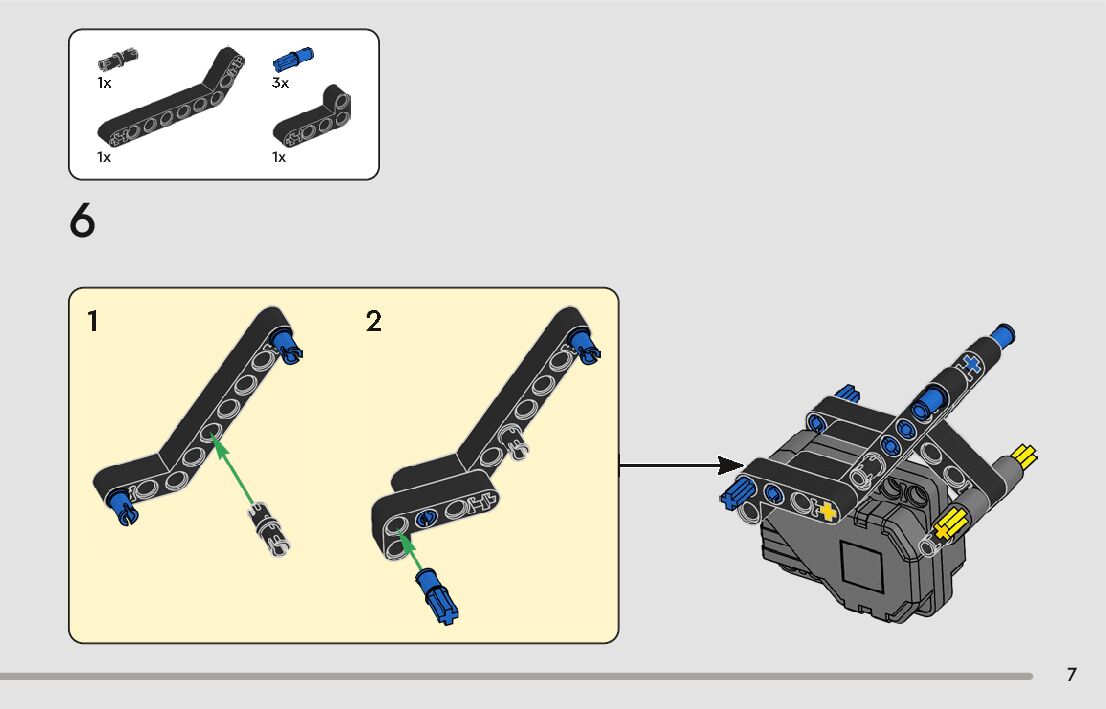 1x
3x
1x
1x

6

1

2

7