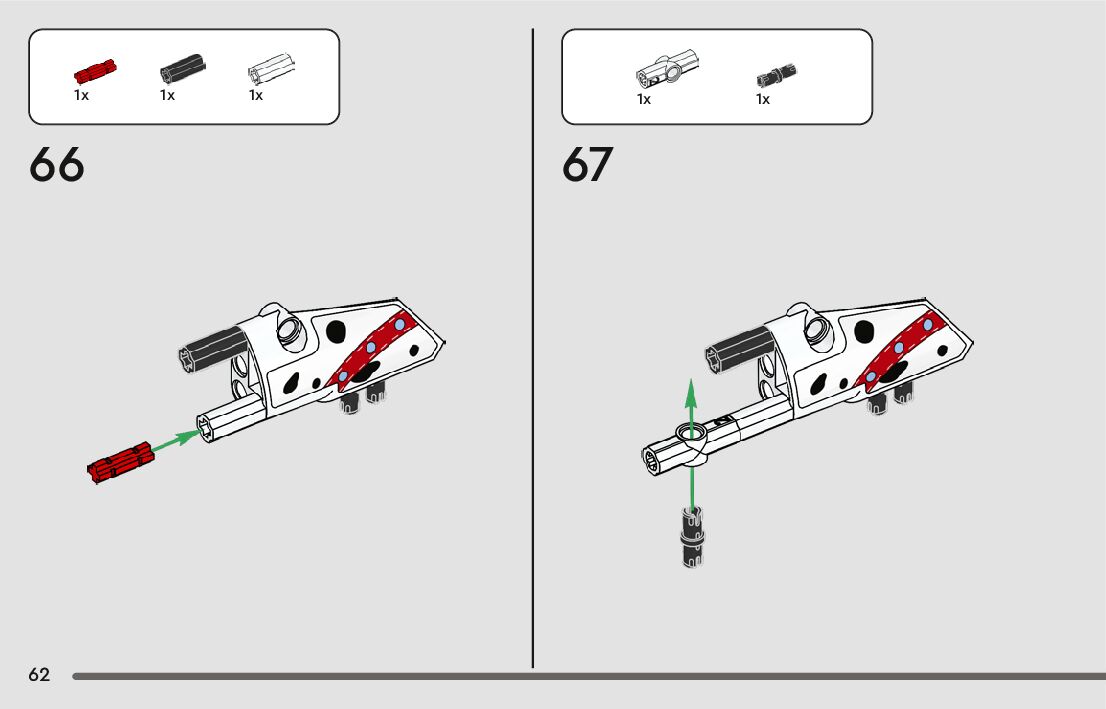 1x 1x 1x

66

1x 1x

67

62