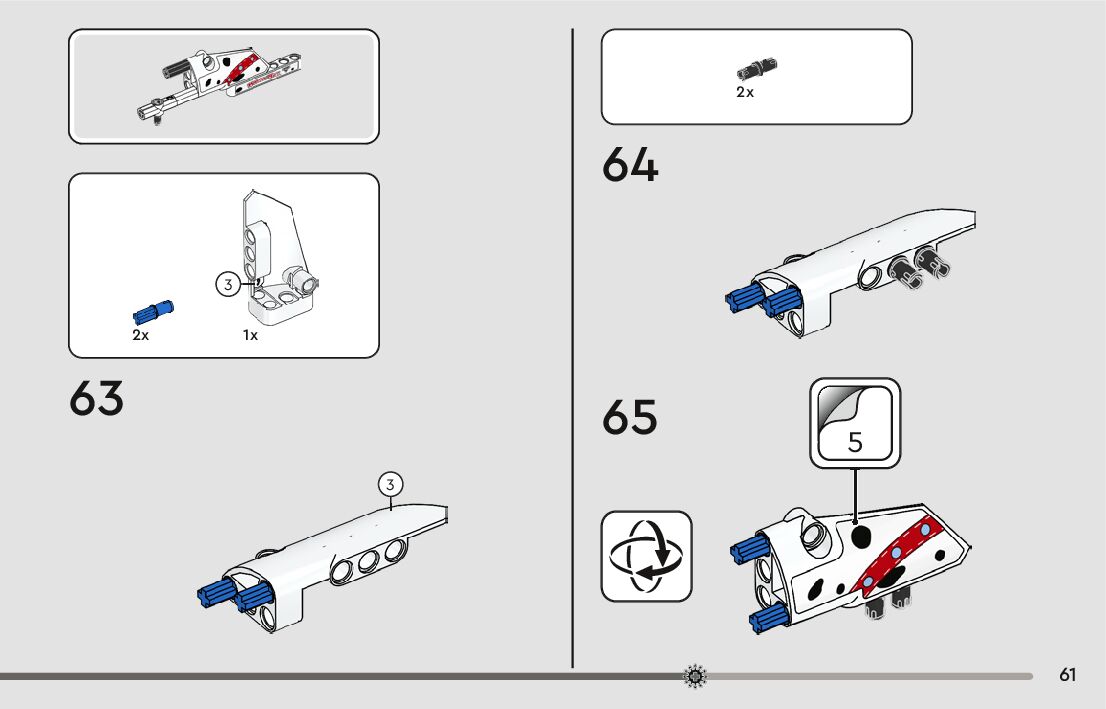 3

2x

1x

63

3

2x

64

65

5

61