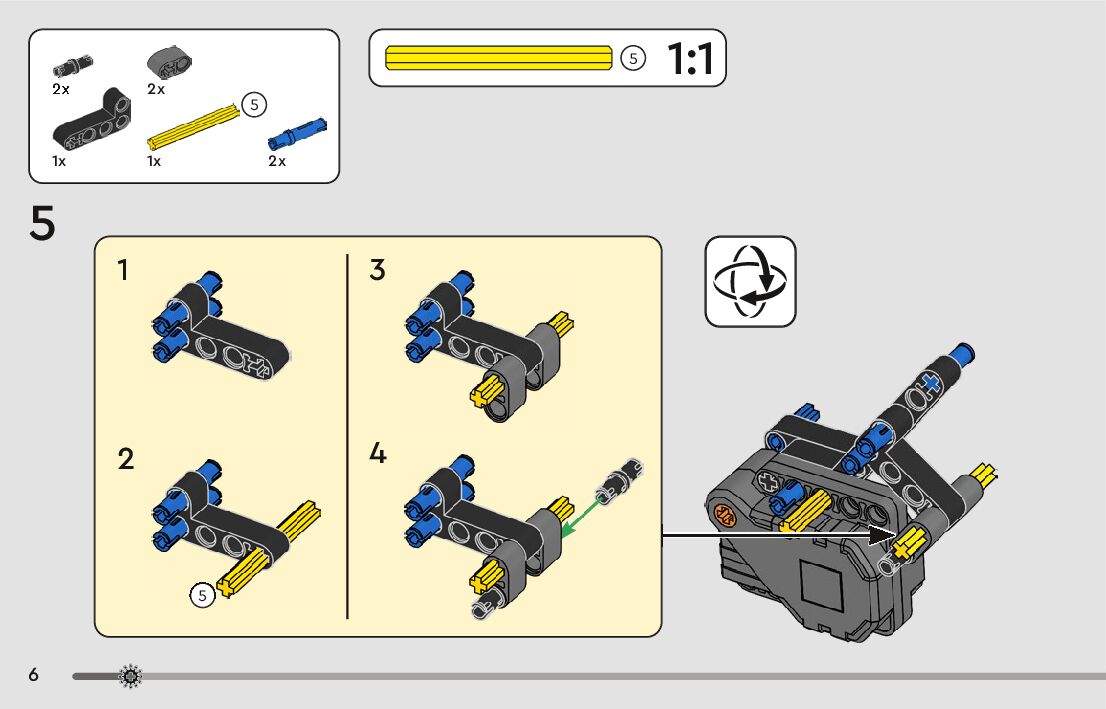 2x
2x
5
1x
1x
2x

5
1:1

5

1
2
5
3
4

6