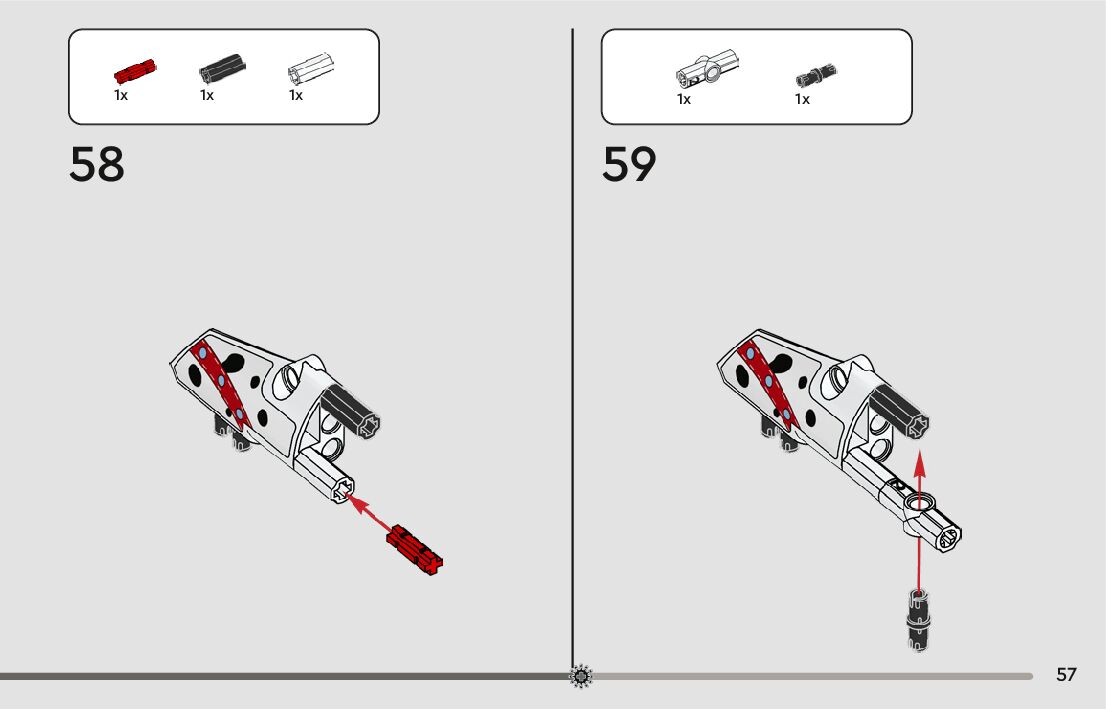 1x 1x 1x

58

1x 1x

59

57