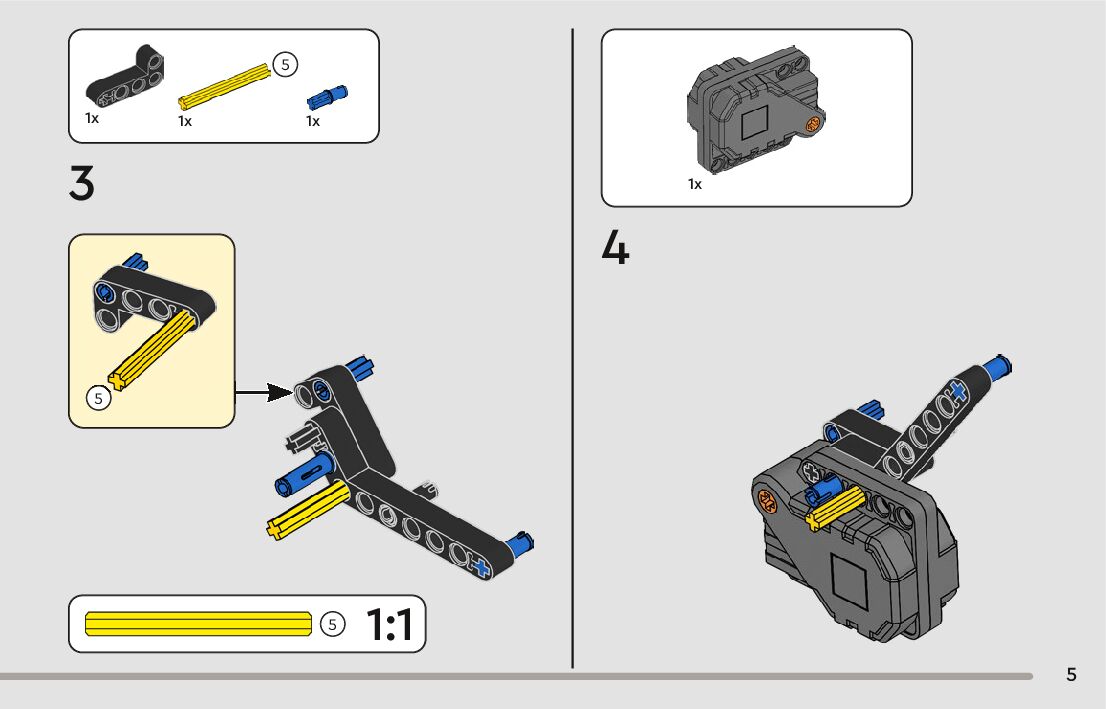 1x
5
1x
1x

3

5

5 1:1

1x

4

5