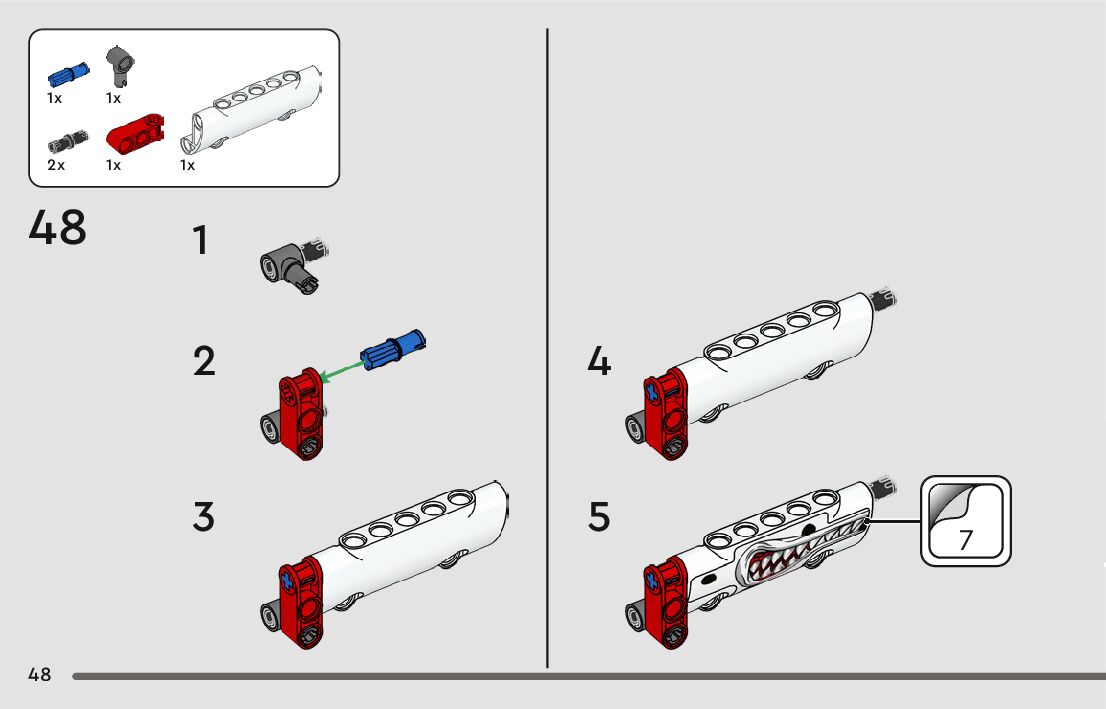 1x 1x
2x 1x 1x

48

1

2

3

4

5

7

48