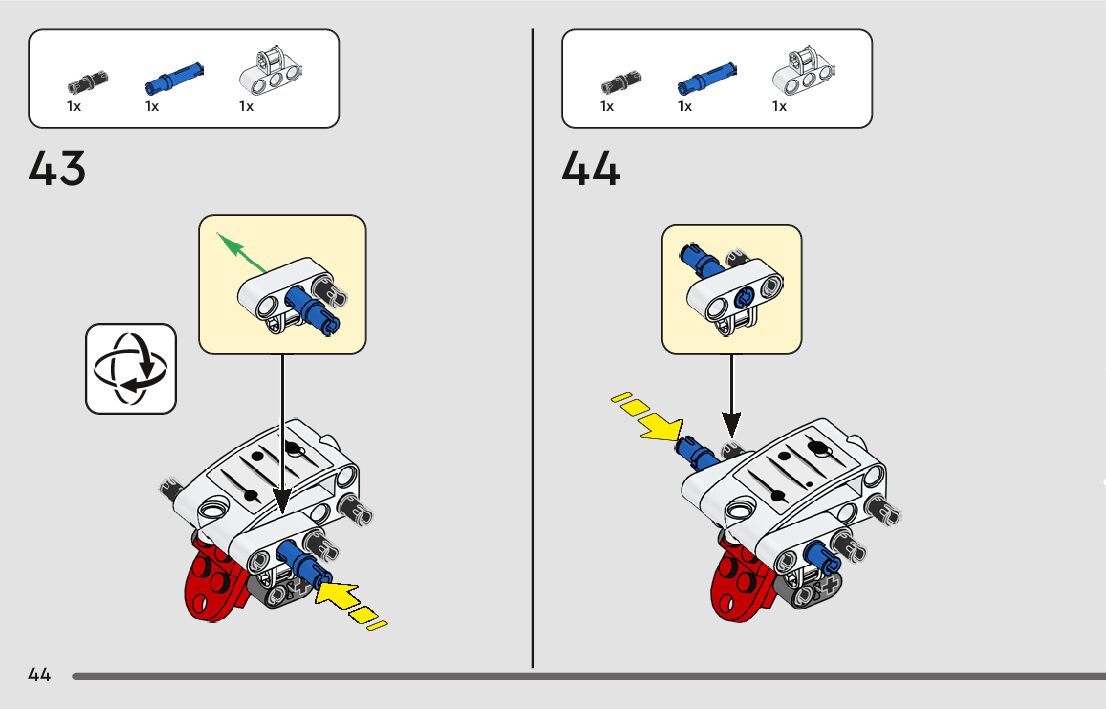 1x 1x 1x

43

1x 1x 1x

44

44