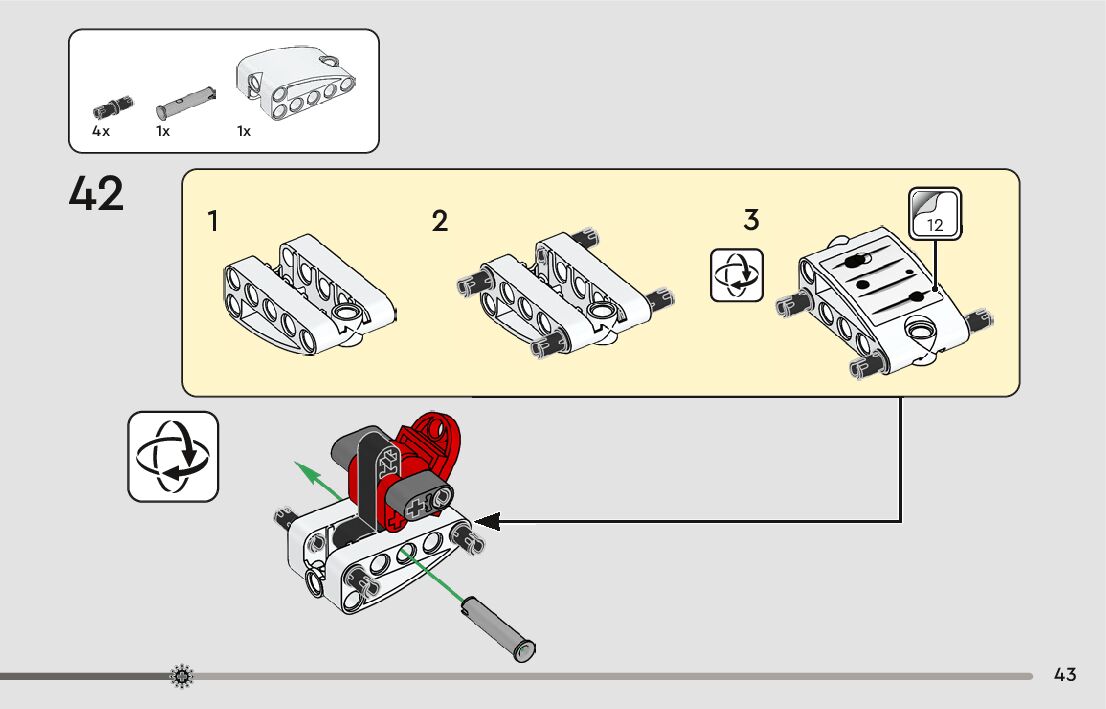 4x 1x 1x

42

1

2

3

12

43