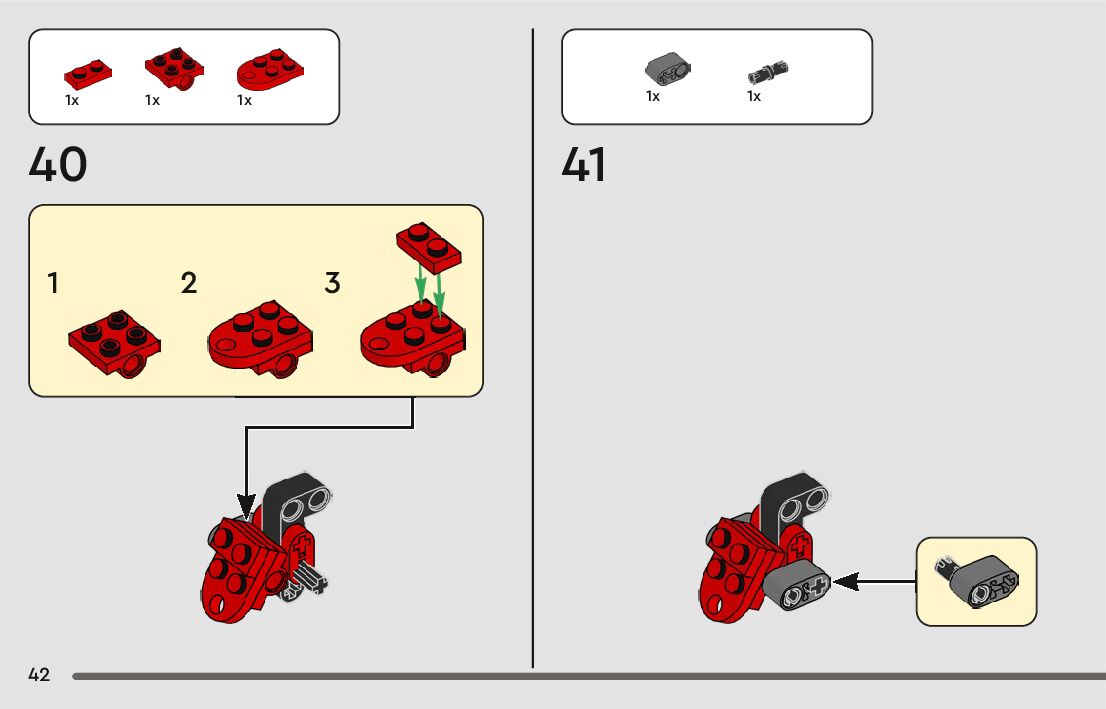 1x 1x 1x

40

1 2 3

1x 1x

41

42