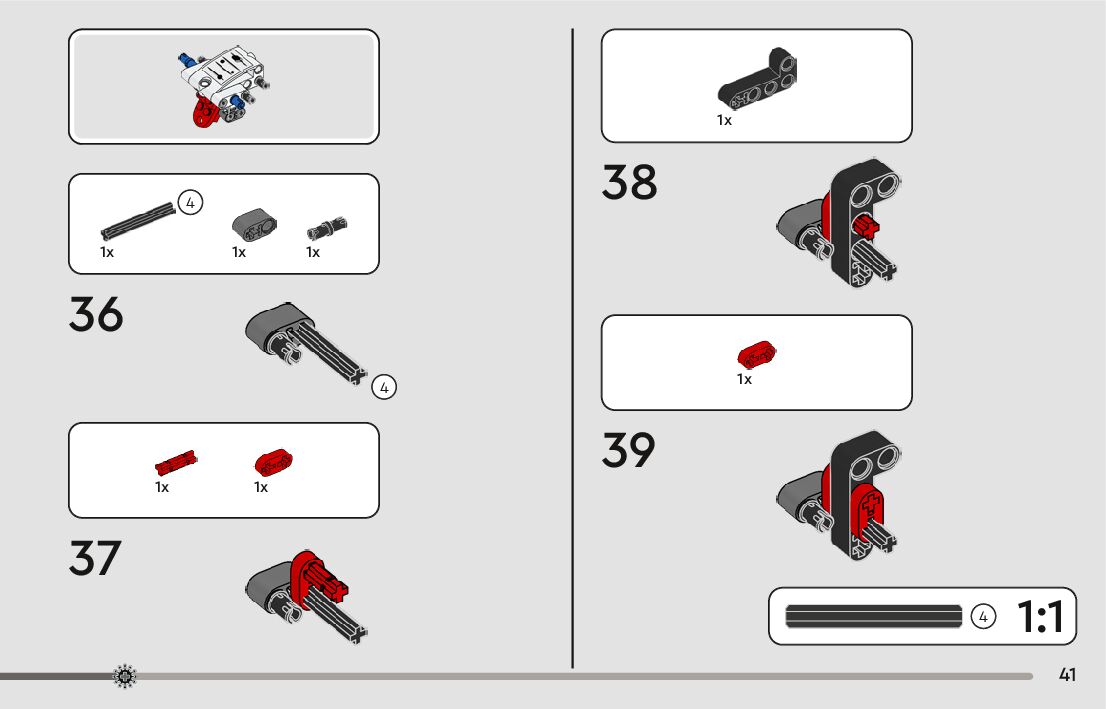 4
1x
1x
1x

36

4

1x
1x

37

1x

38

1x

39

4
1:1

41