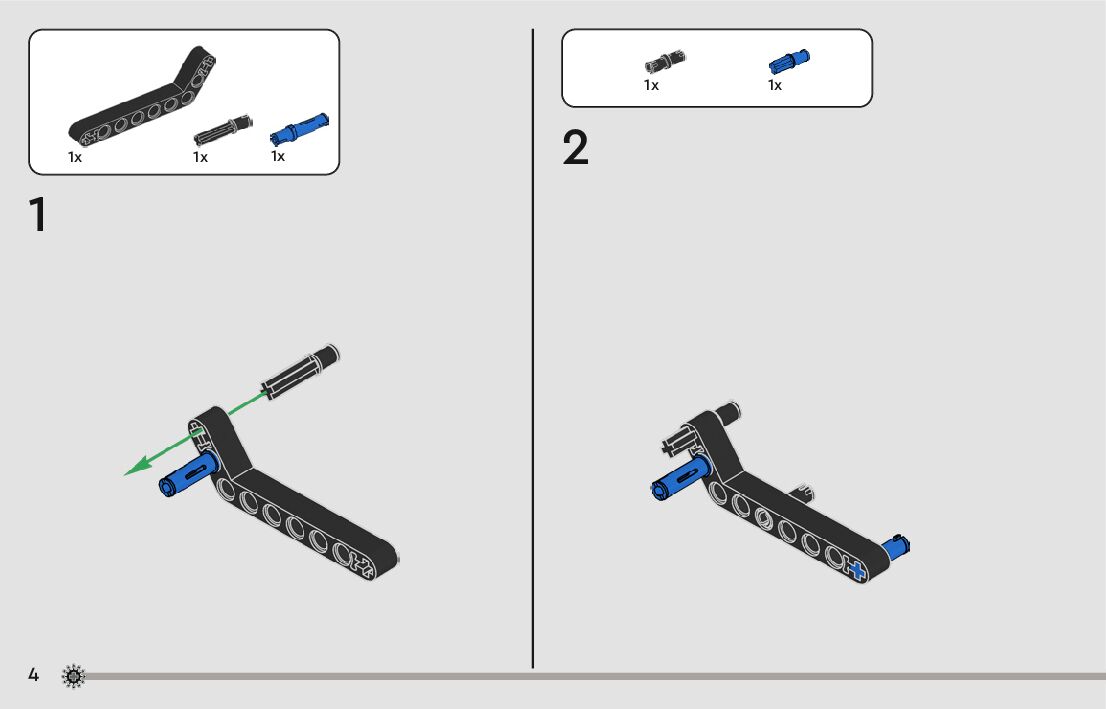 1x 1x 1x

1

1x 1x

2

4