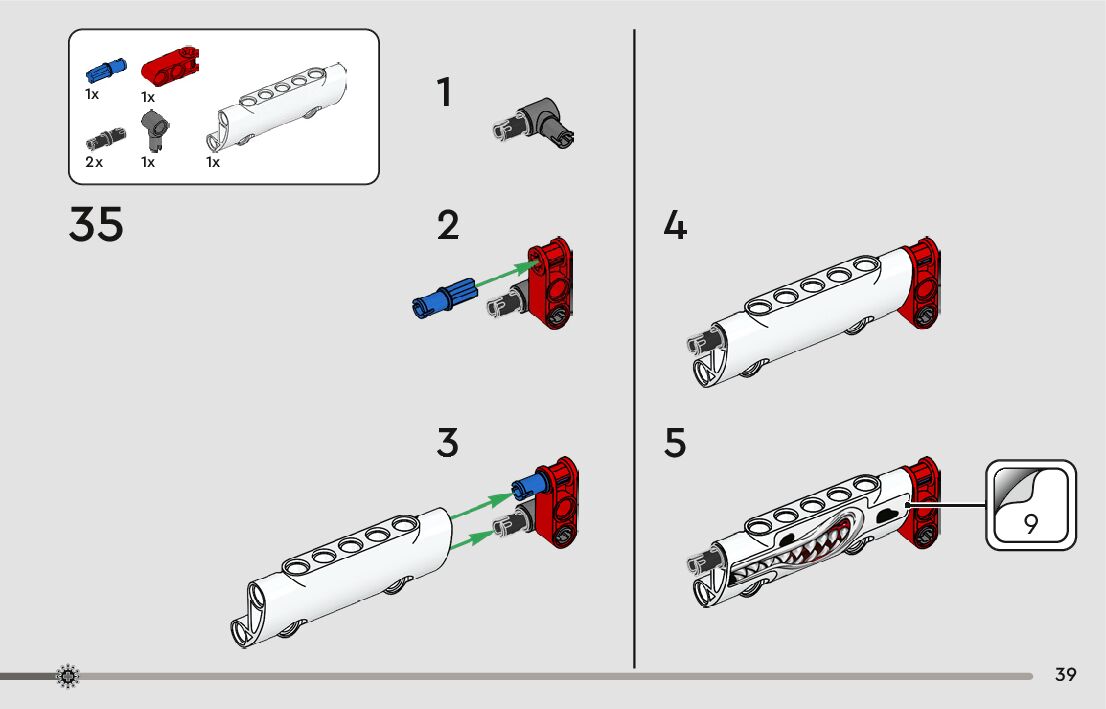 1x
1x
2x
1x
1x

35

1

2

3

4

5

9

39