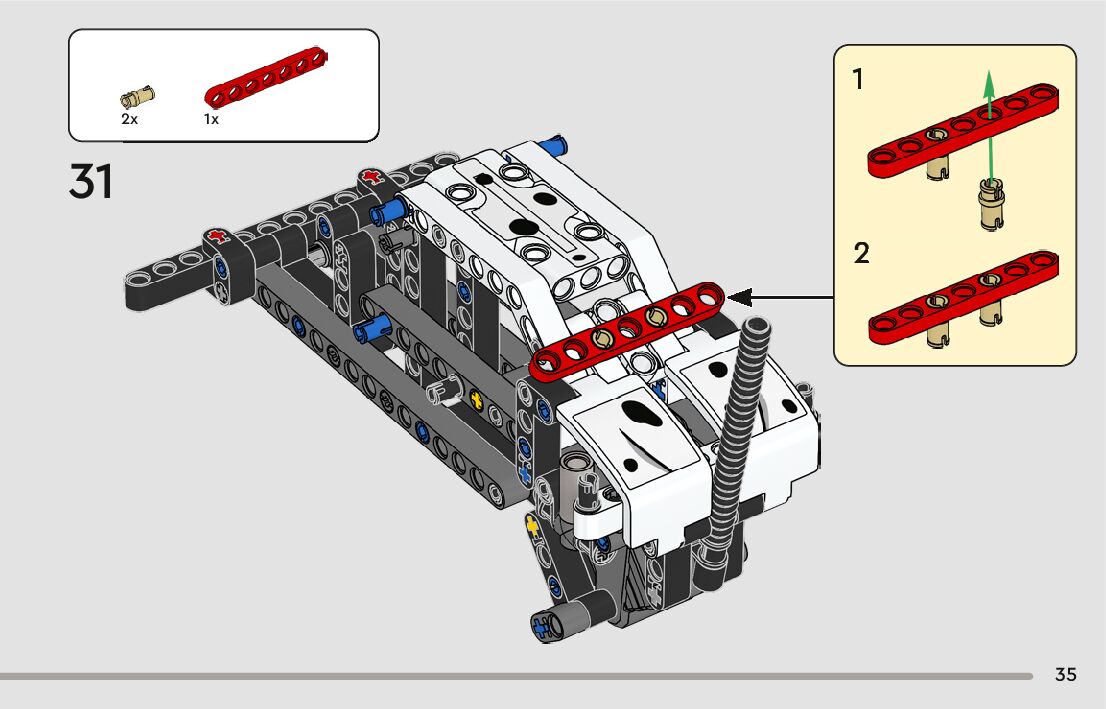 2x 1x

31

1

2

35