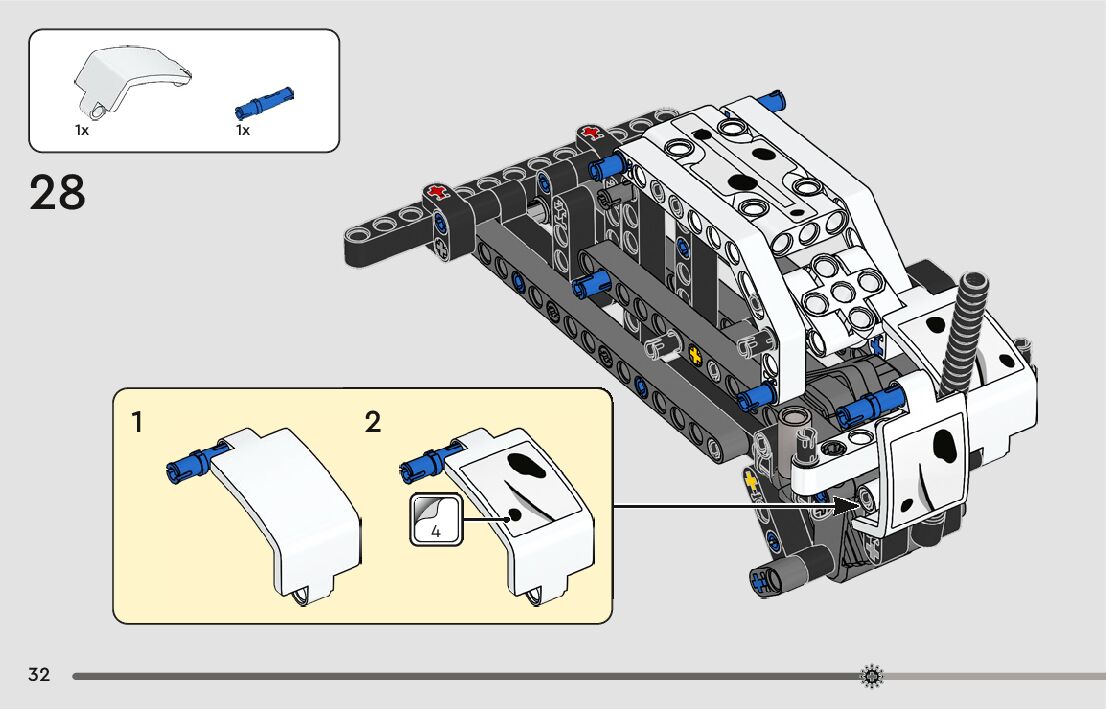 1x
1x

28

1
2
4

32