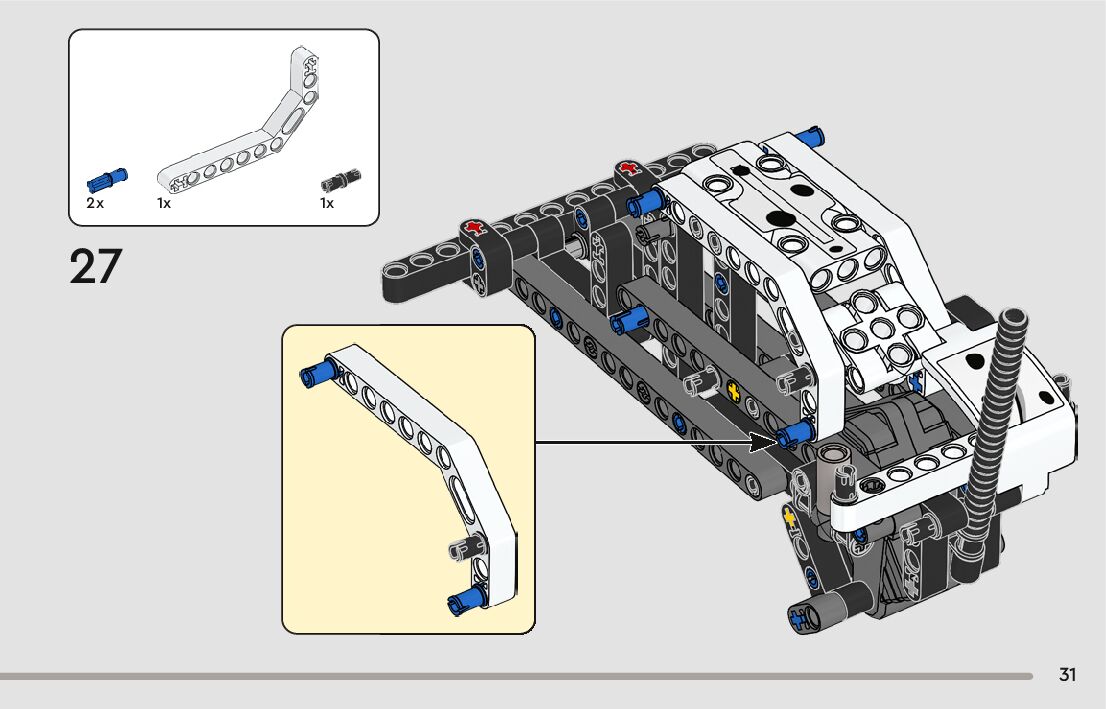 2x 1x 1x

27

31