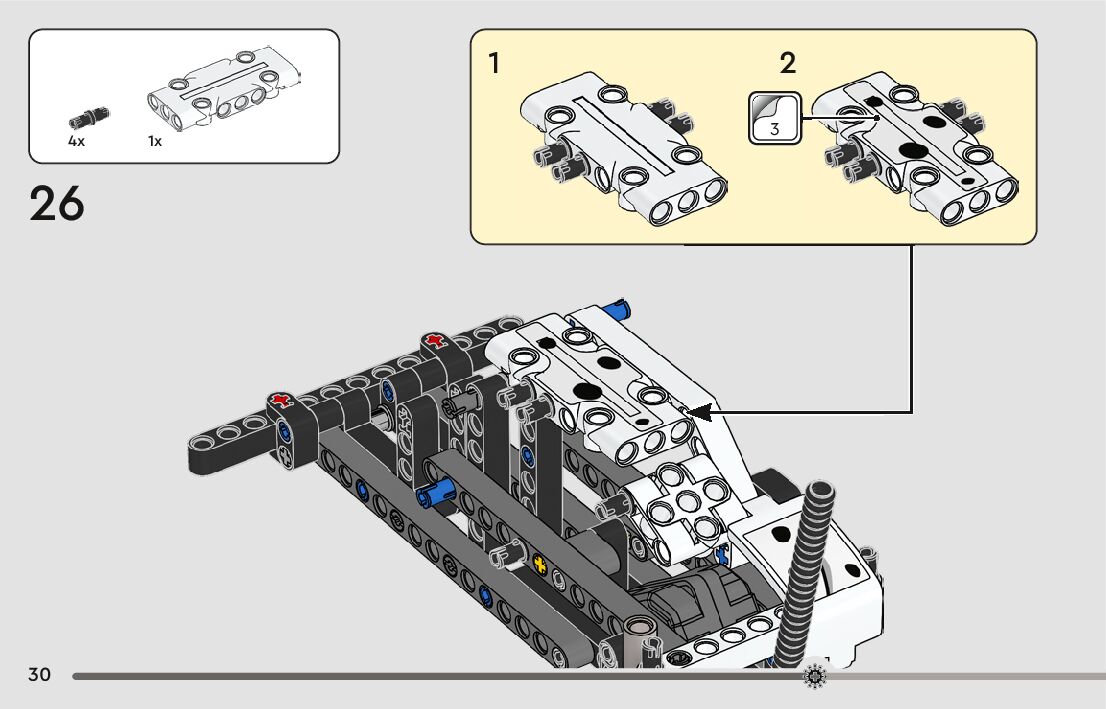 4x
1x

26

1
2
3

30