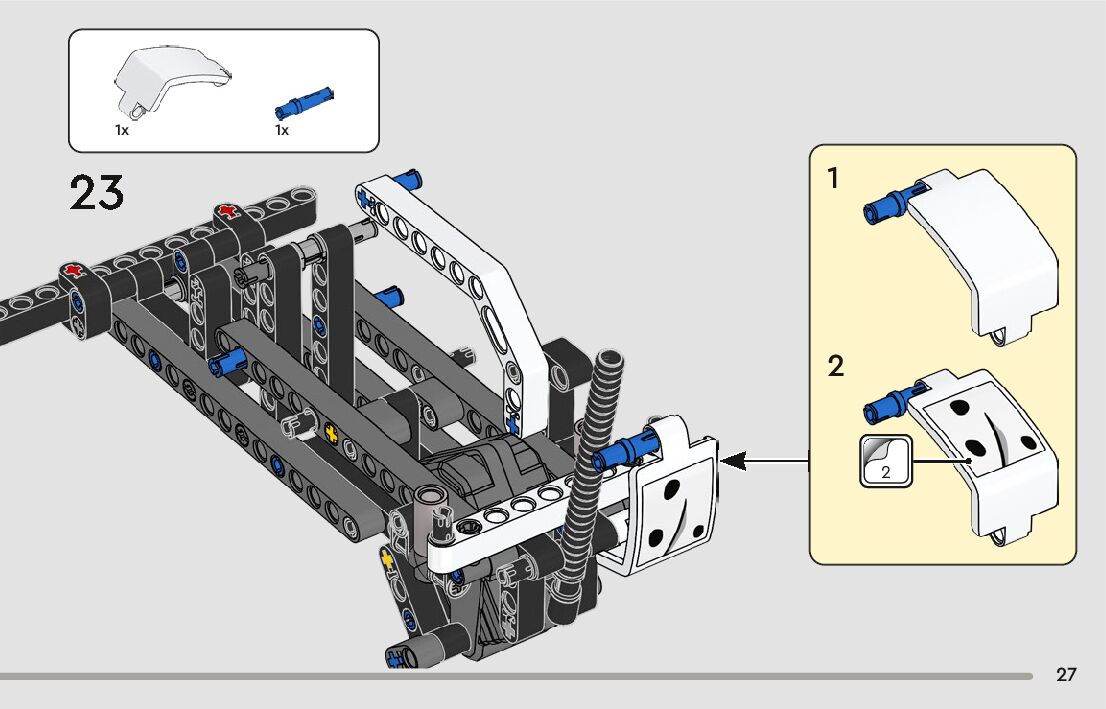 1x
1x

23

1

2

2

27