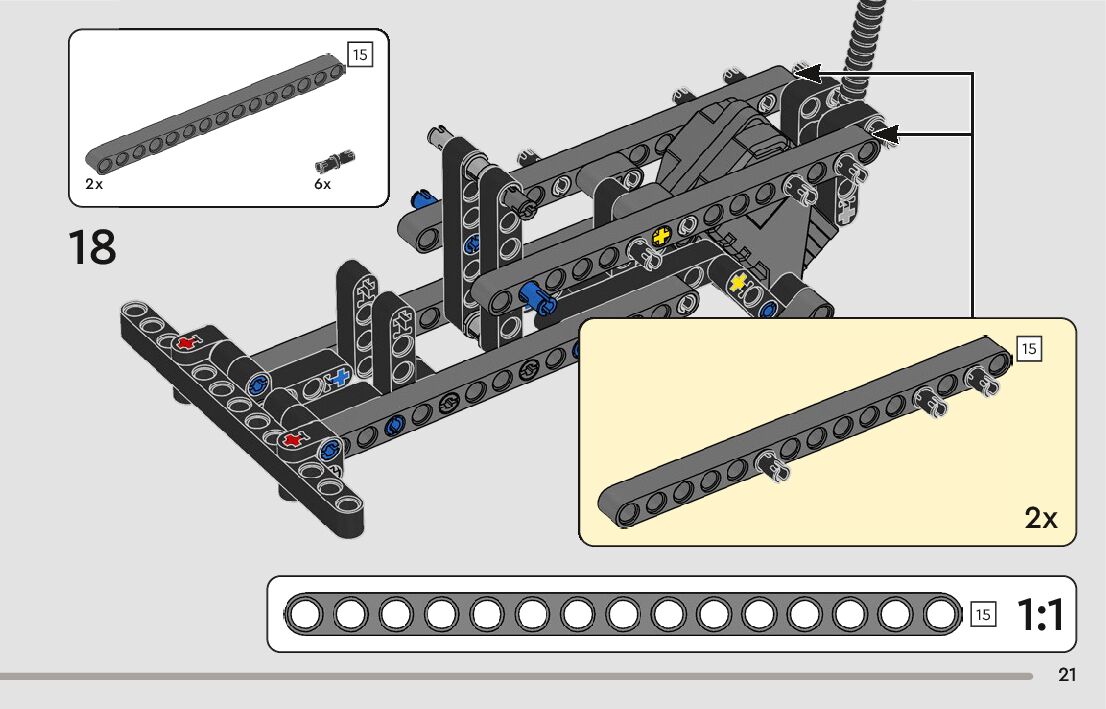 15

2x

6x

18

15

2x

15

1:1

21