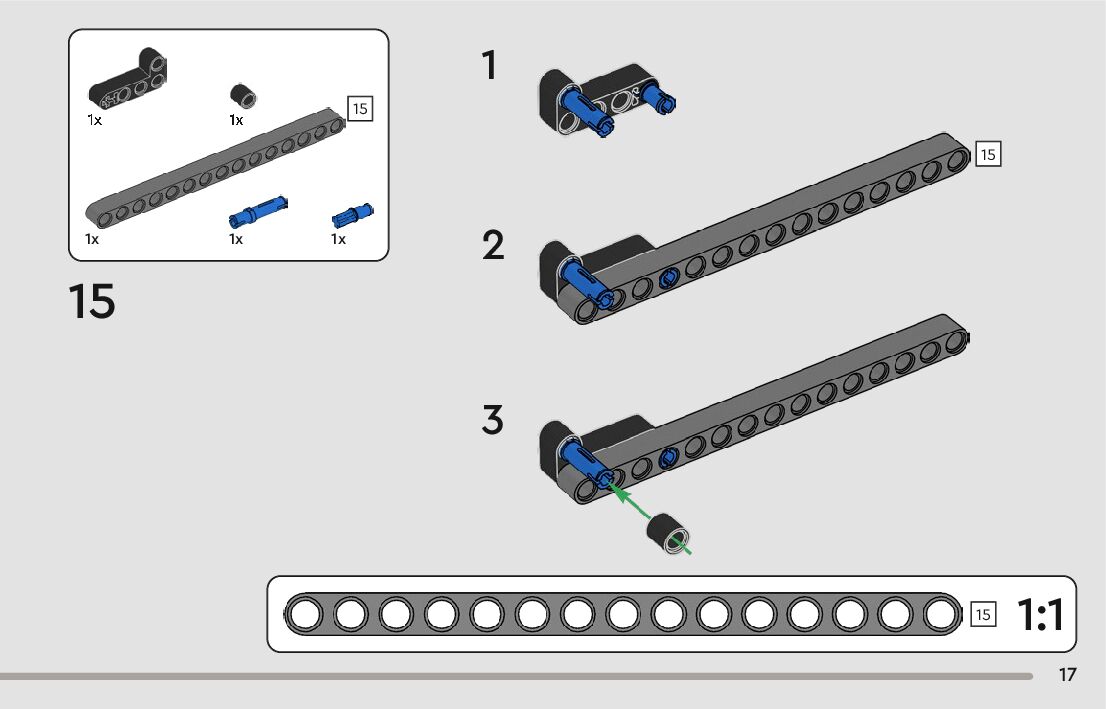 1x
1x
15
1x
1x
1x

15

1
15
2
3

15 1:1

17