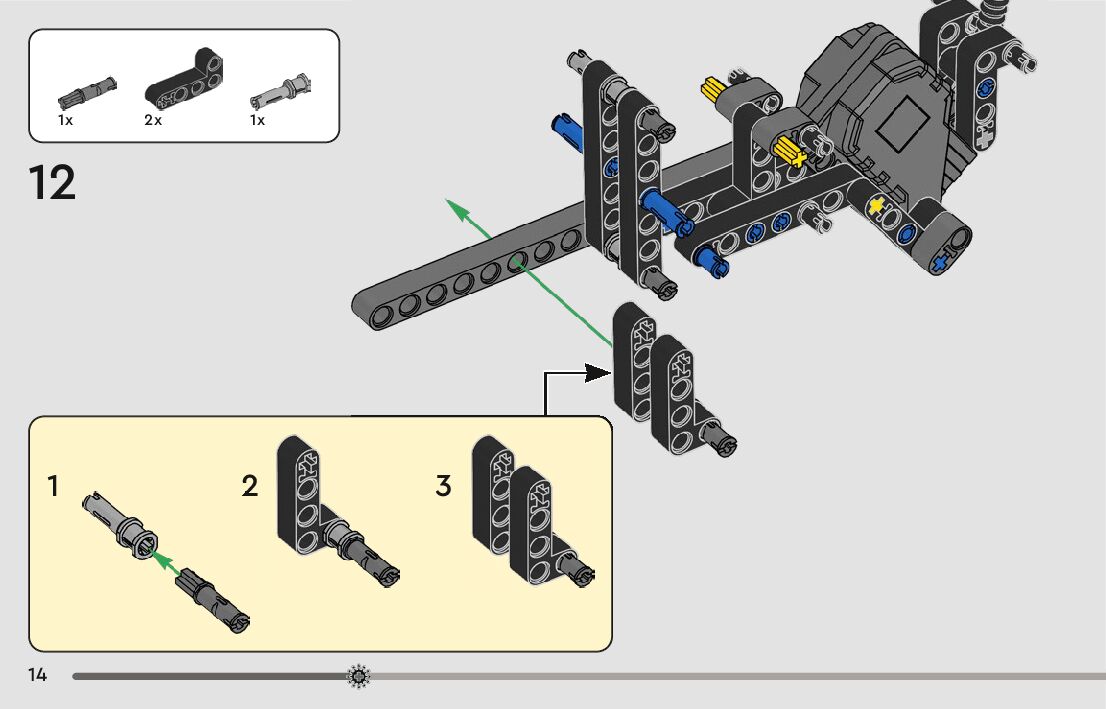 1x 2x 1x

12

1

2

3

14