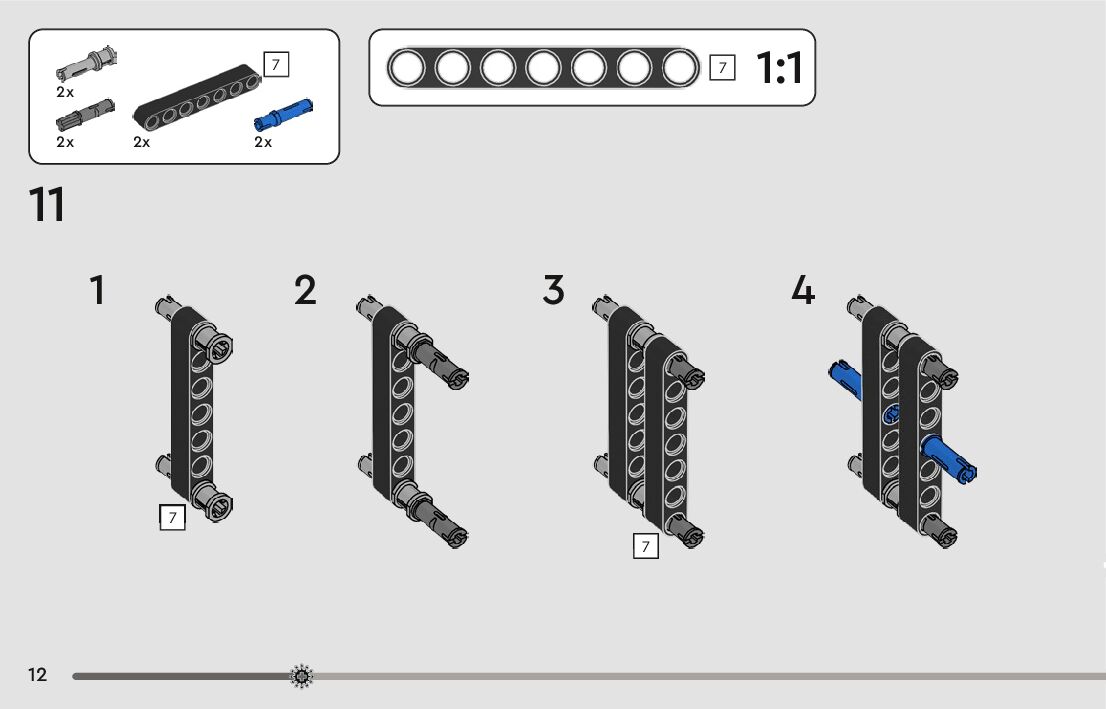 2x
2x
7
2x
2x

7 1:1

11

1
7

2

3
7

4

12