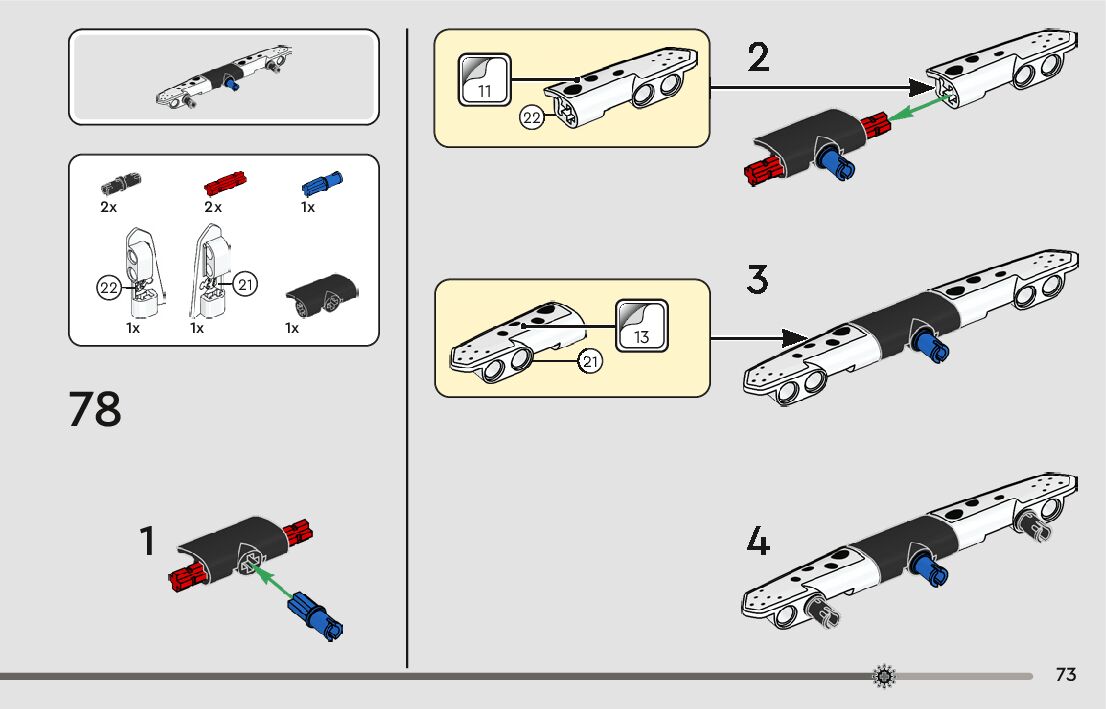 2x
2x
1x
22
21
1x
1x
1x

78

1

11
22

2

13
21

3

4

73