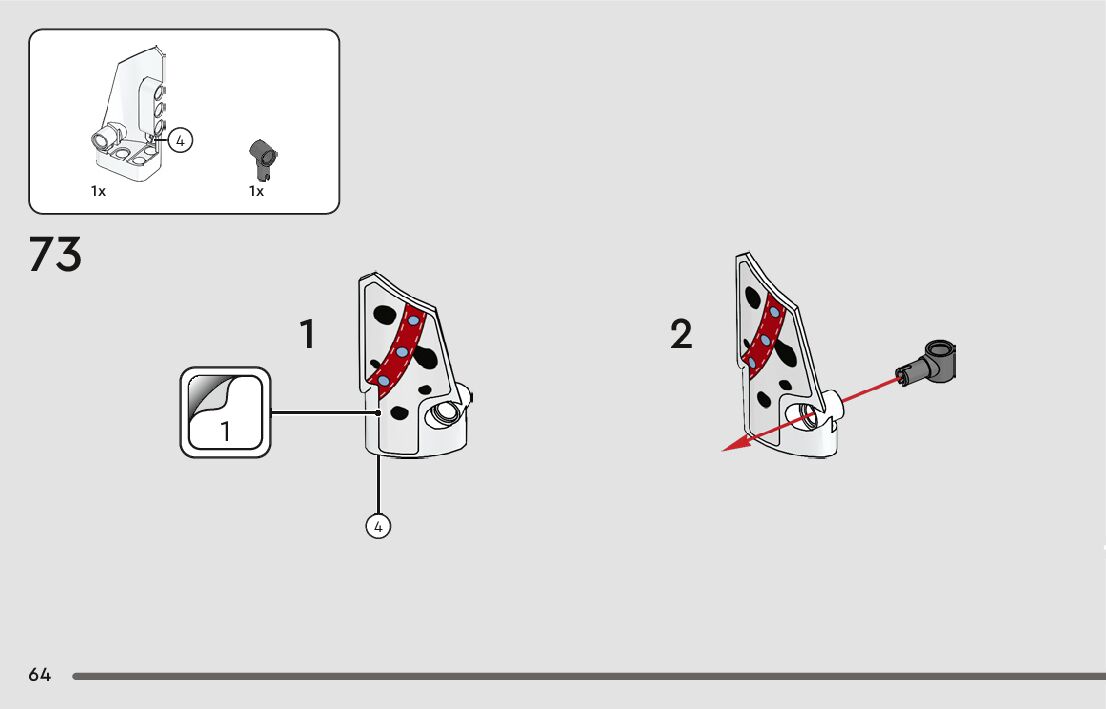 4
1x
1x

73

1

1

4

2

64