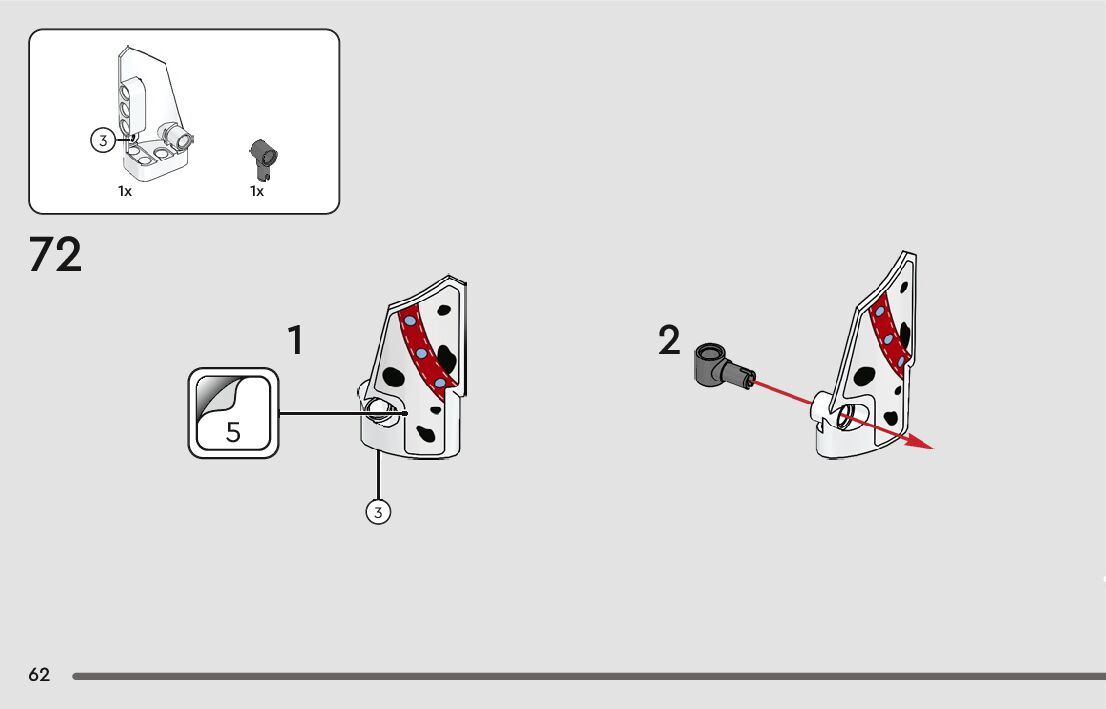 3
1x
1x

72

1
5
3

2

62