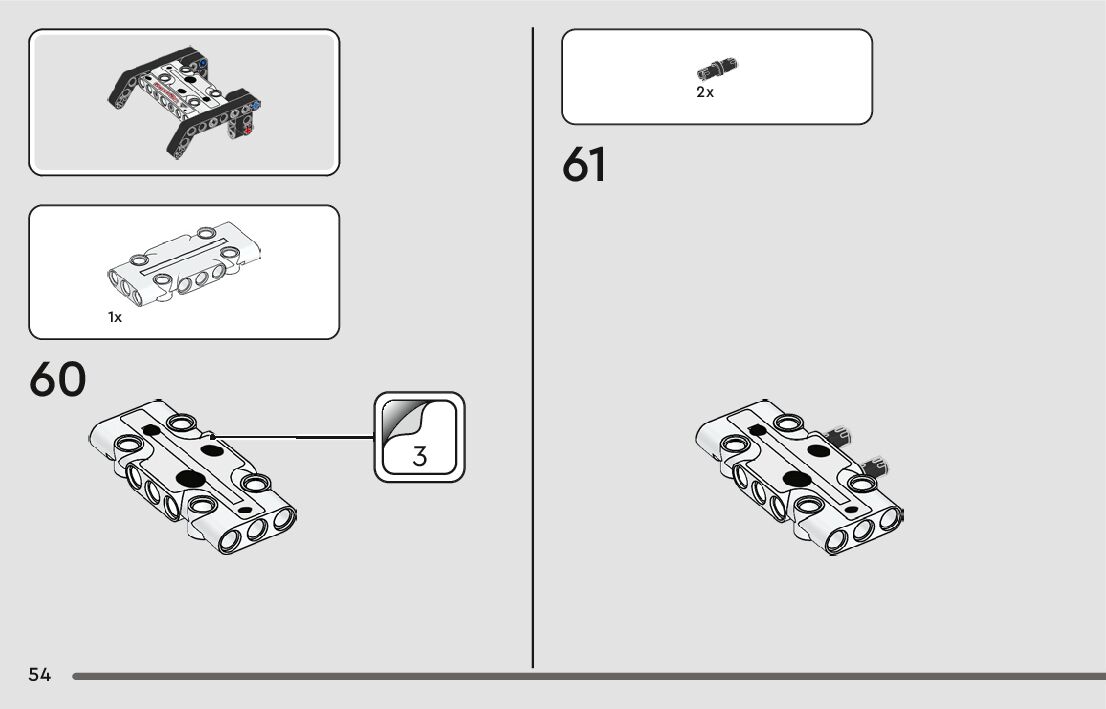 1x

60

3

2x

61

54