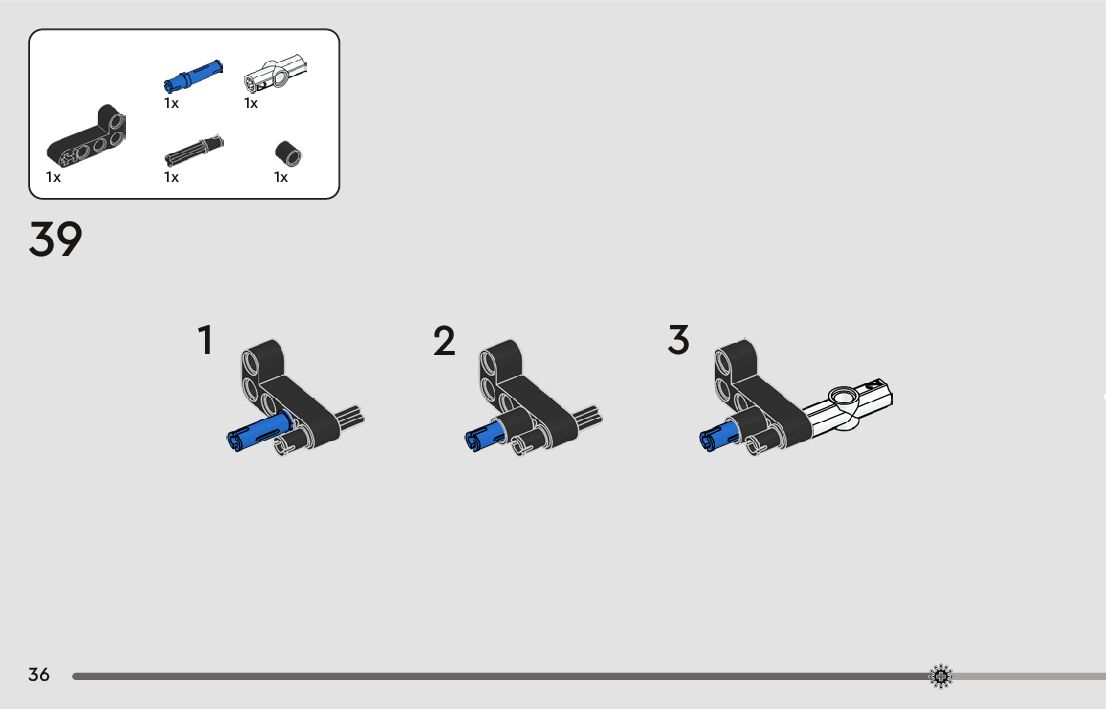 1x 1x
1x 1x 1x

39

1 2 3

36