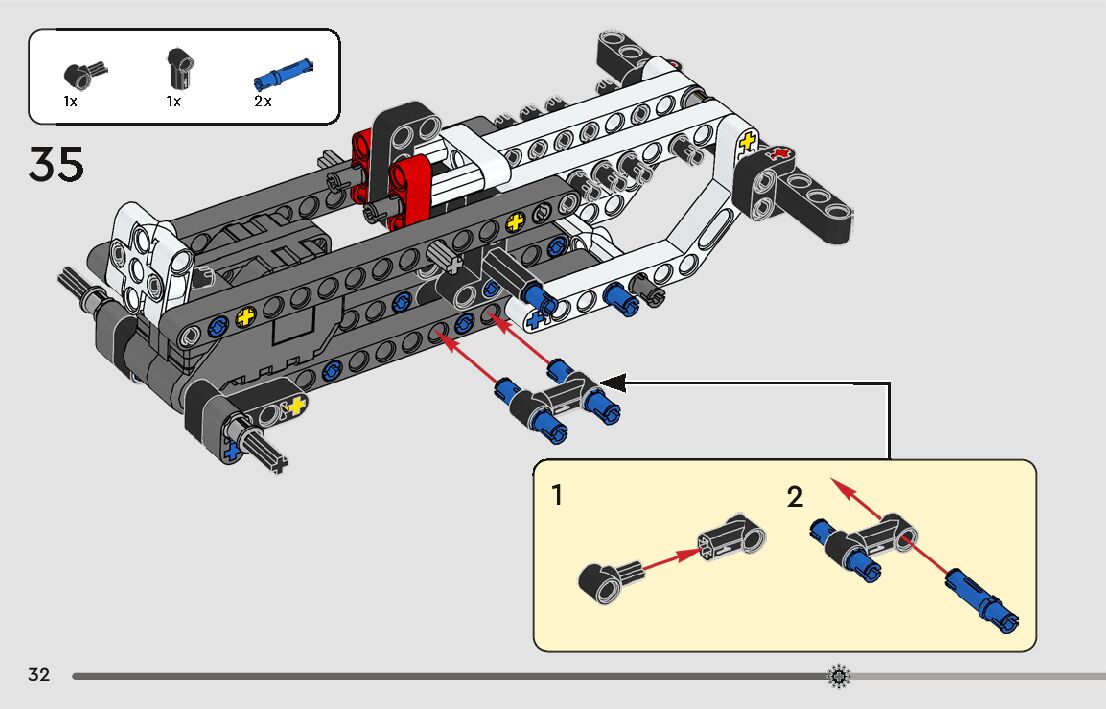 1x 1x 2x

35

1

2

32